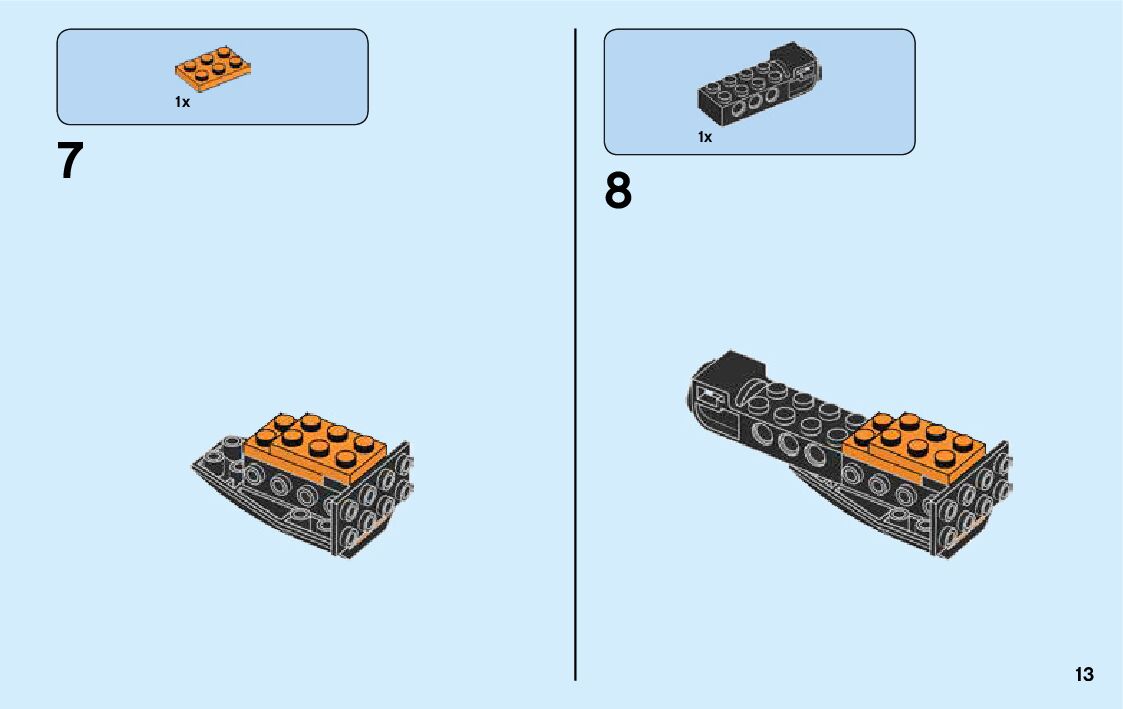 1x

7

1x

8

13