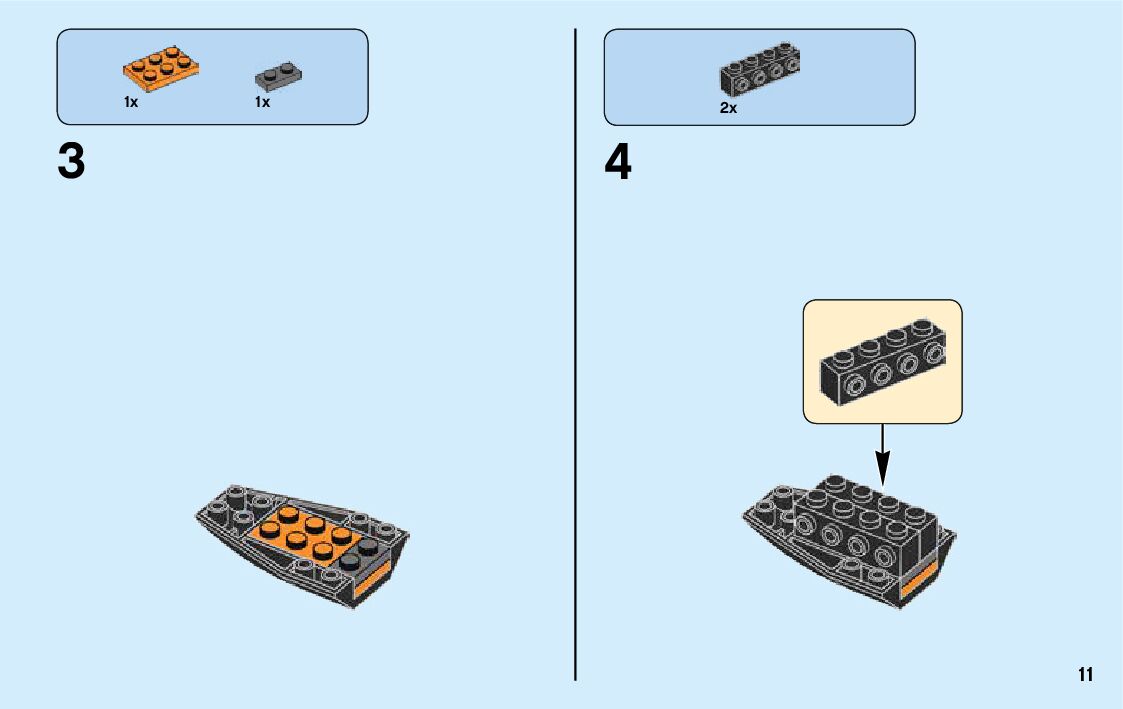 1x 1x

3

2x

4

11