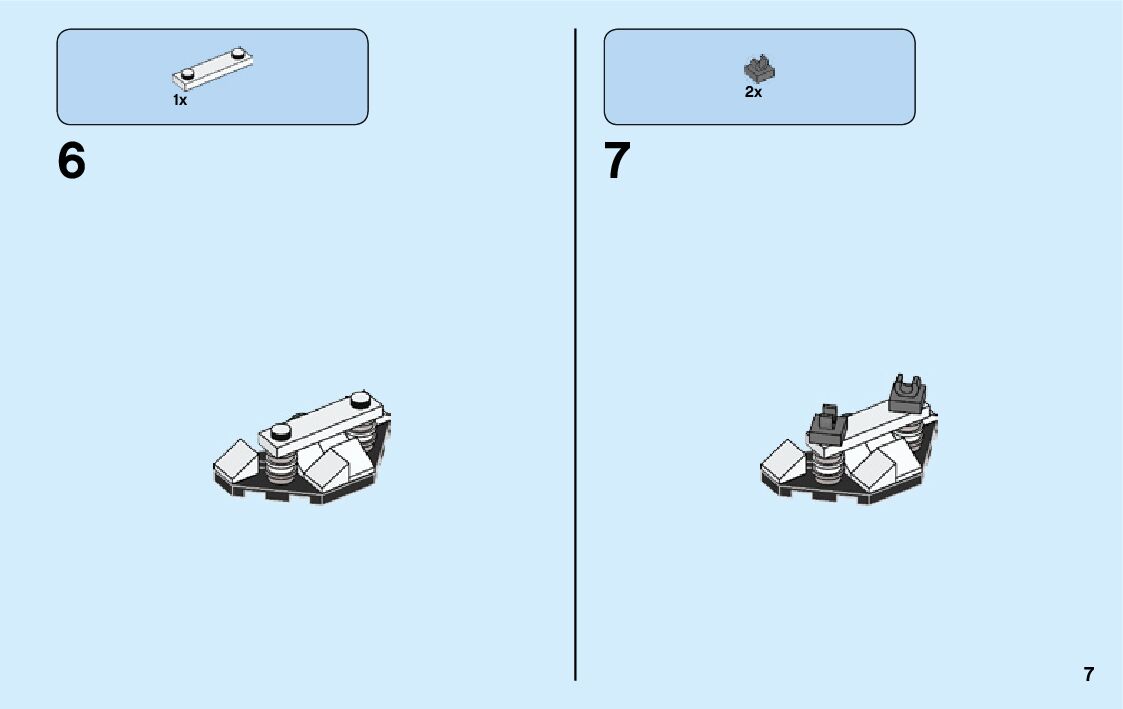 1x

6

2x

7

7