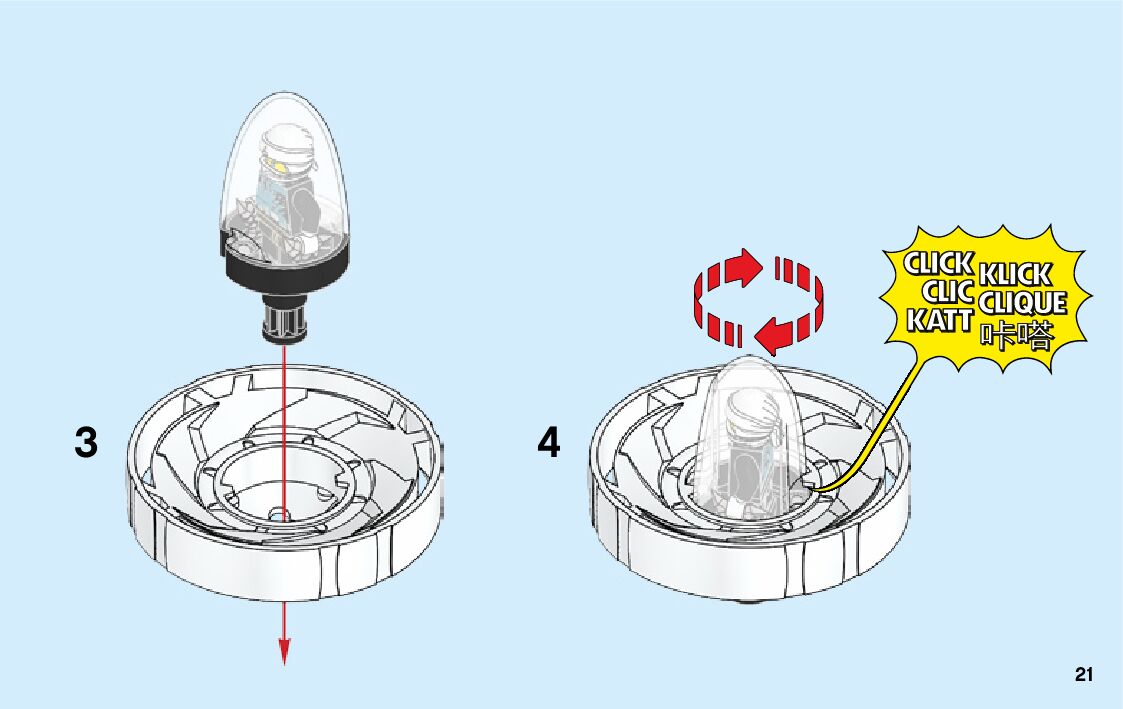 3

4

CLICK
CLIC
KATT
KLICK
CLIQUE
咔嗒

21