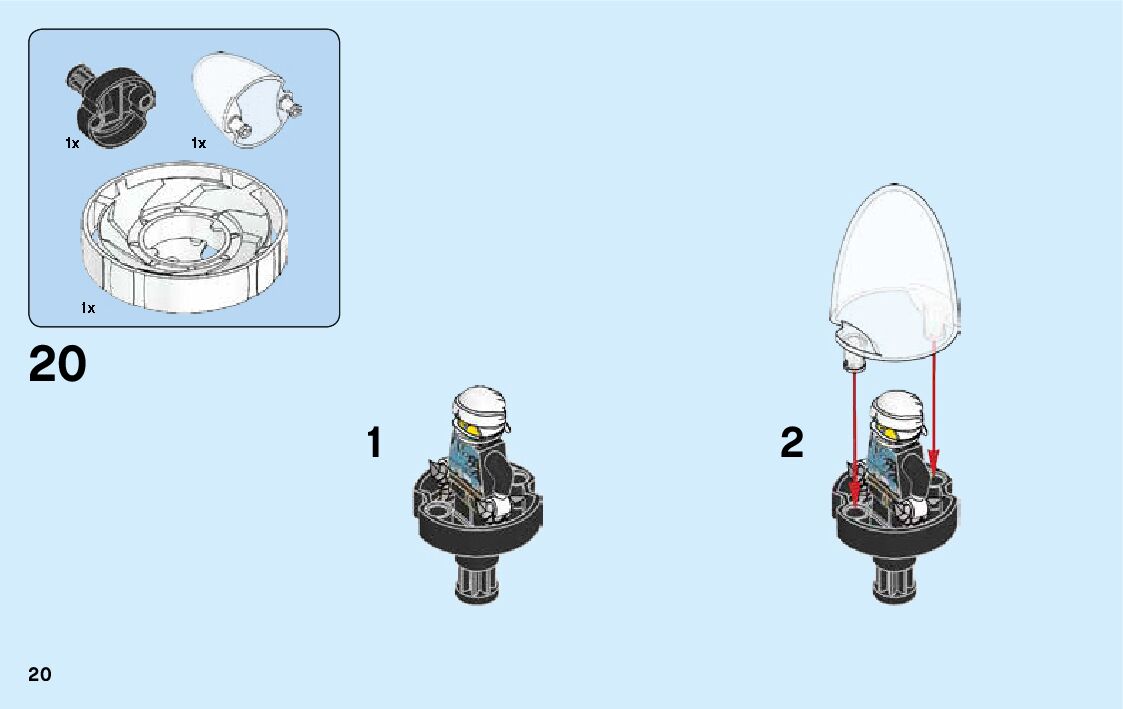 1x
1x
1x

20

1

2

20