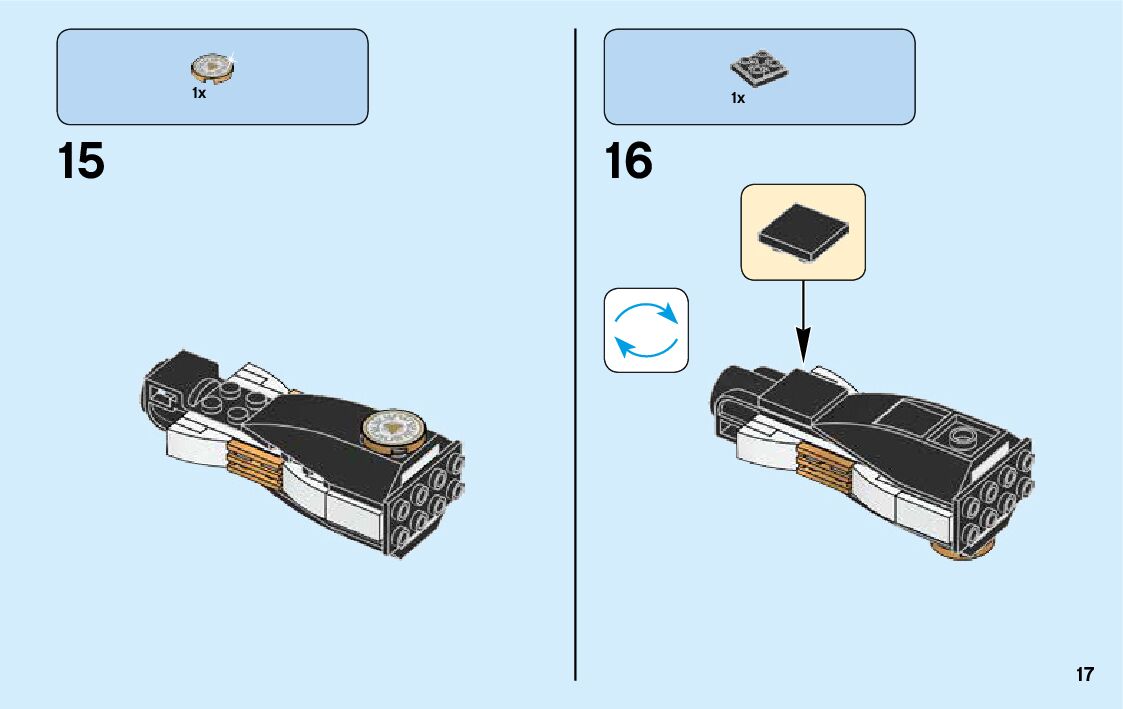 1x

15

1x

16

17