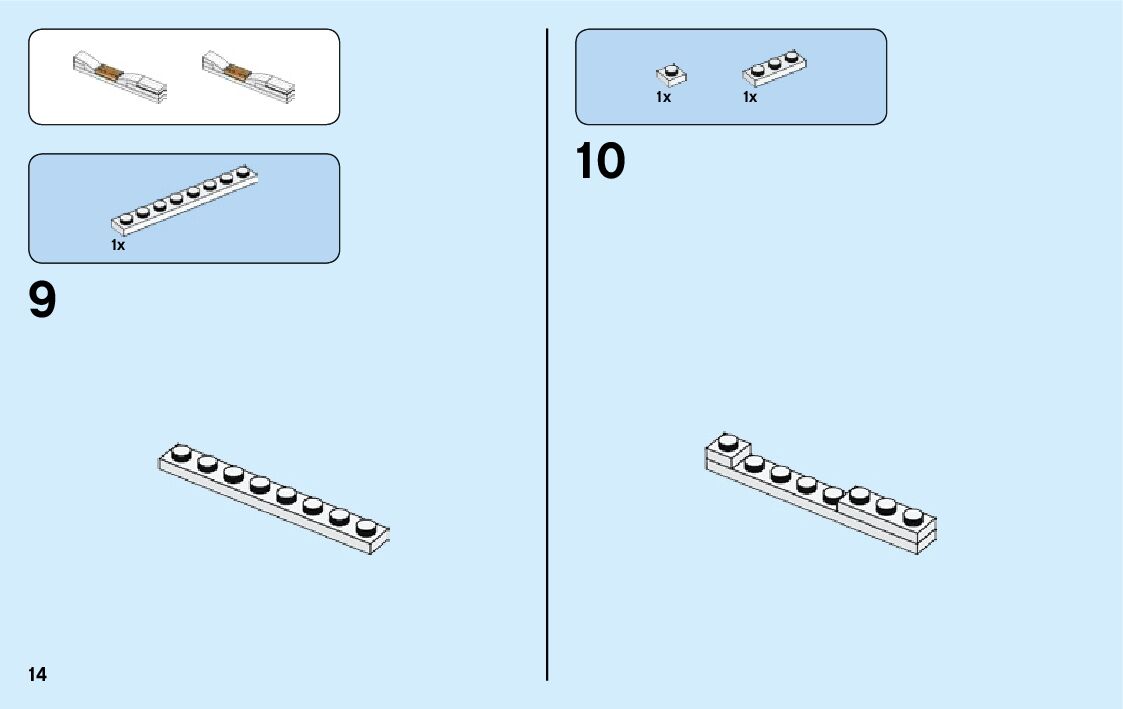 1x

9

14

1x 1x

10