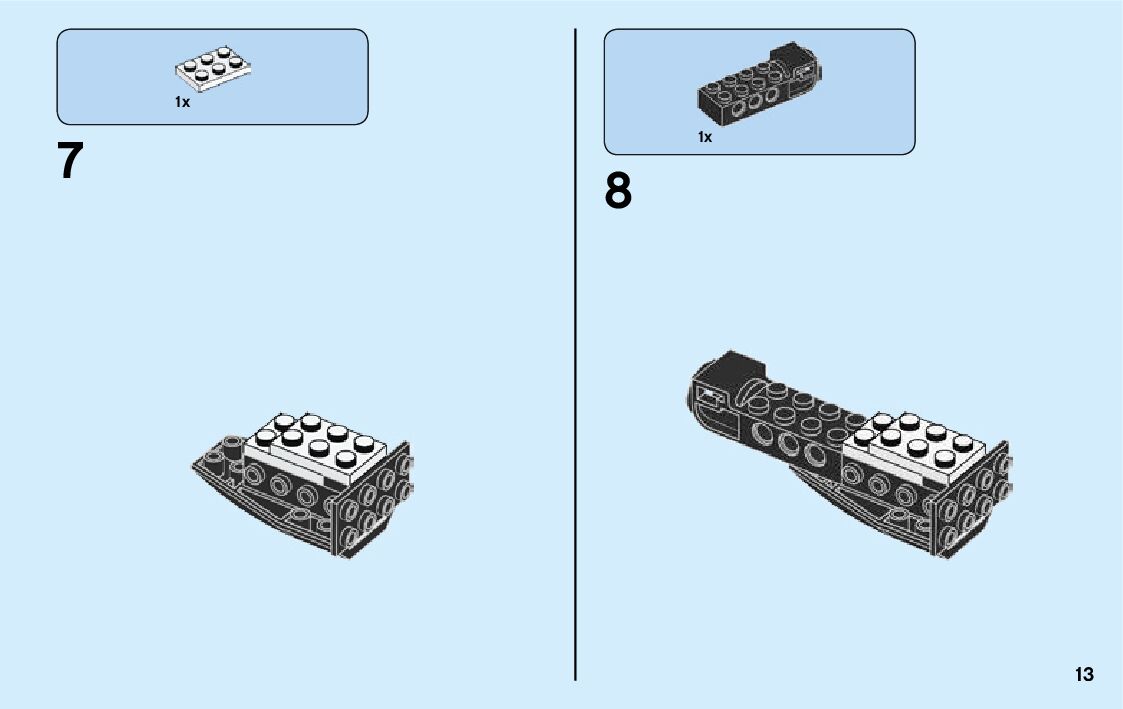 1x

7

1x

8

13