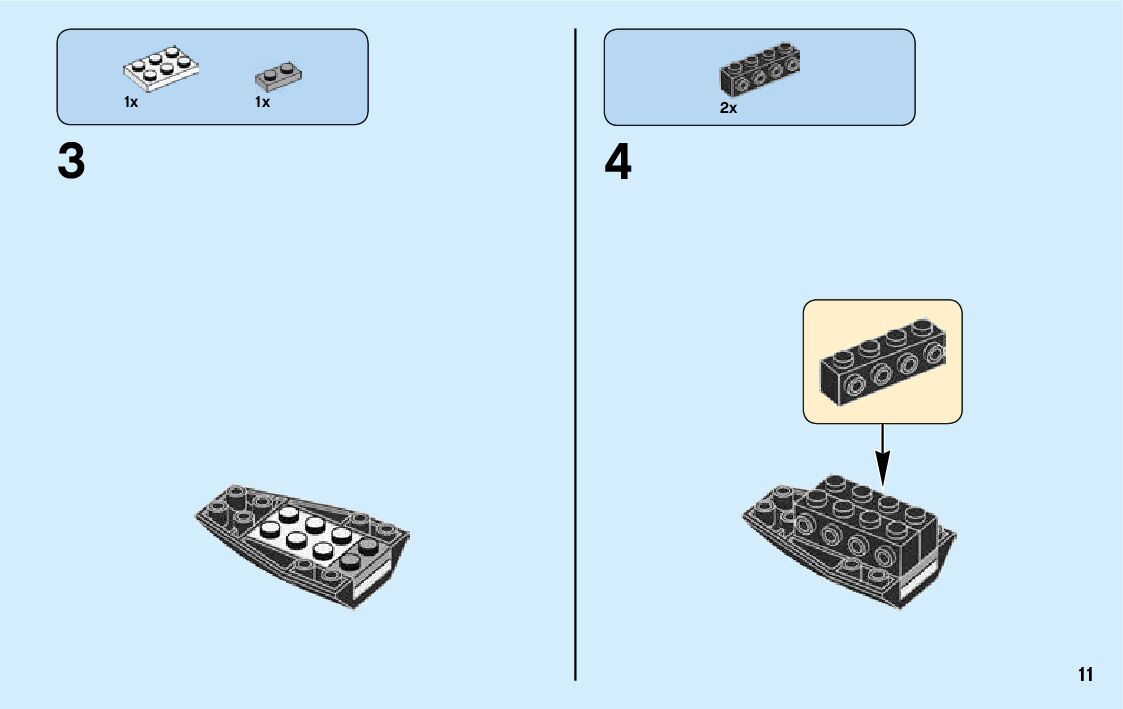 1x 1x

3

2x

4

11