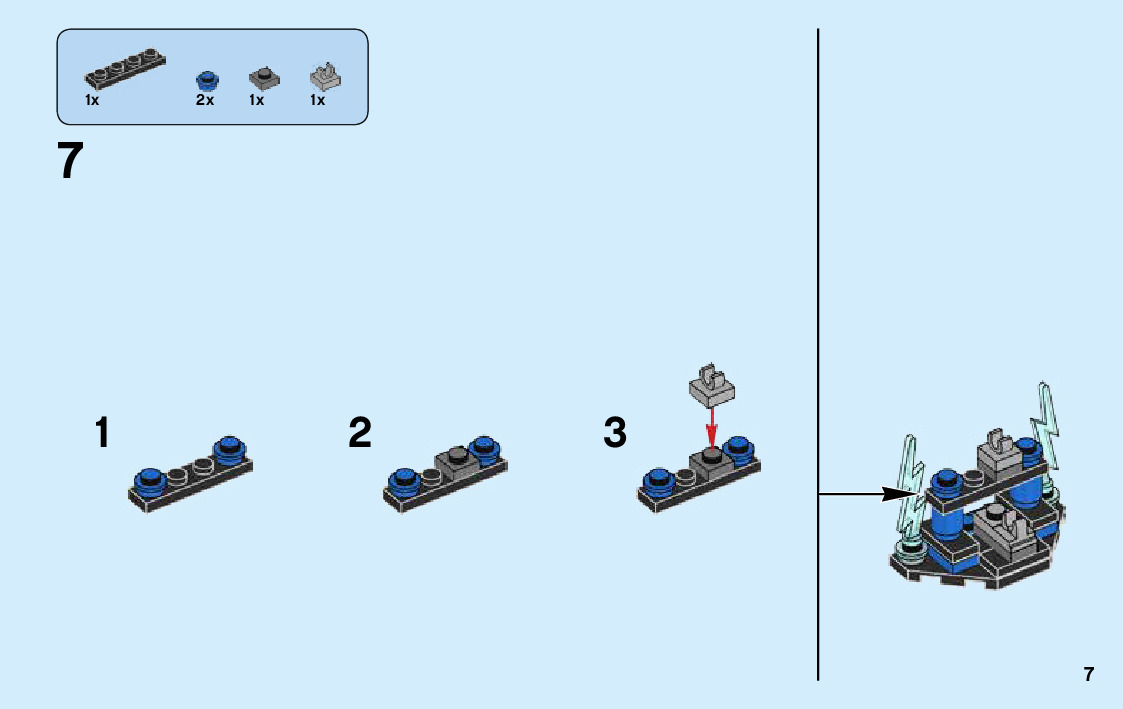 1x 2x 1x 1x

7

1

2

3

7