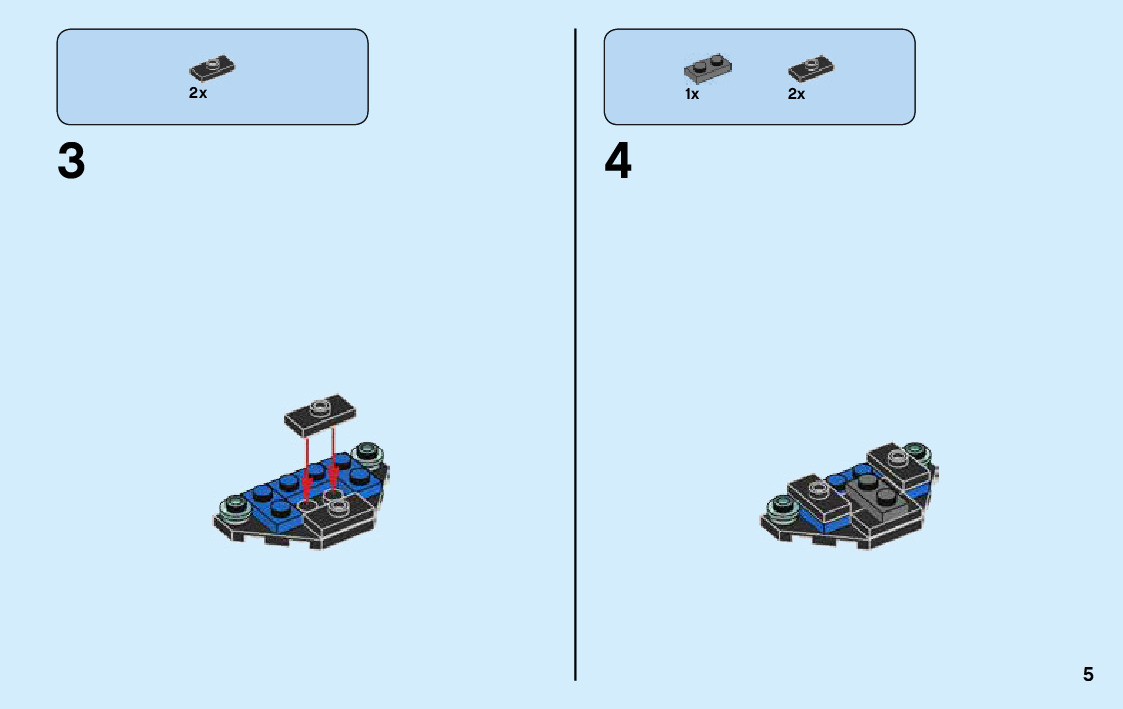 2x

3

1x 2x

4

5