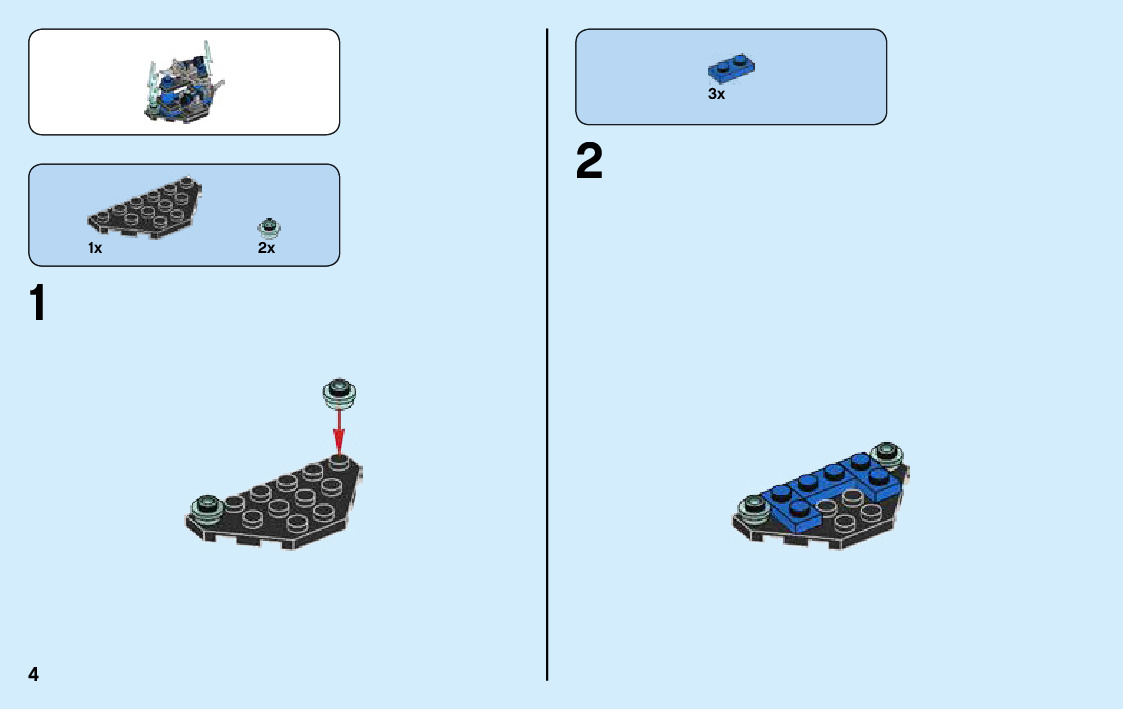 1x

2x

1

4

3x

2