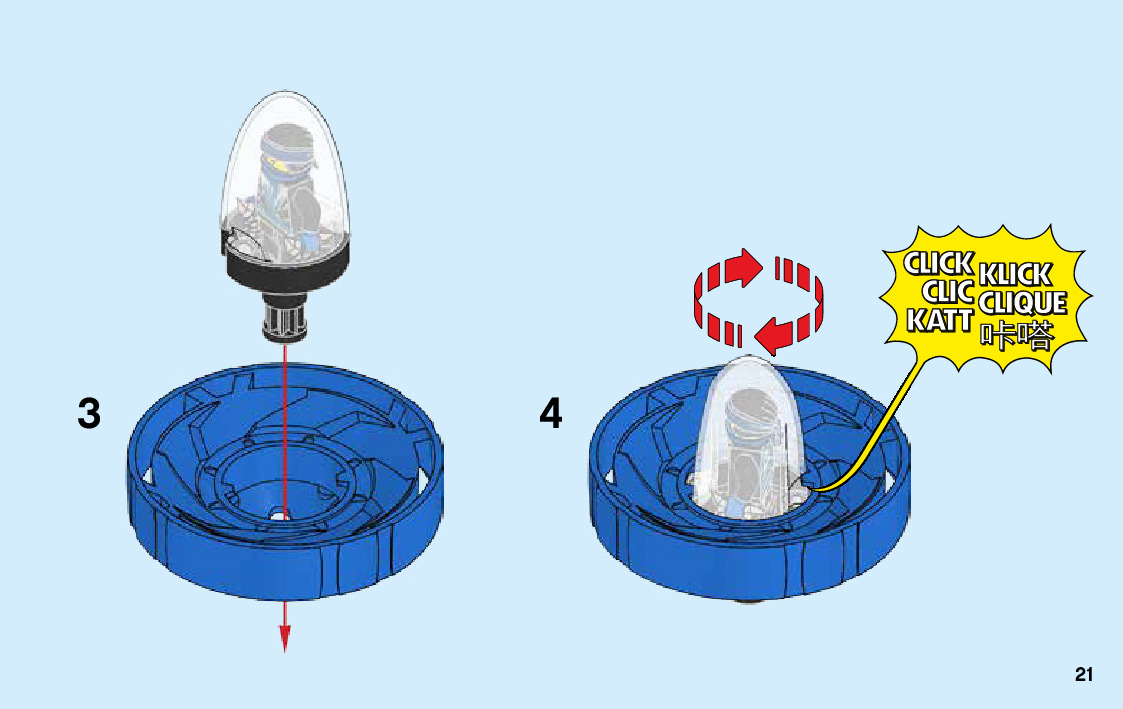 3

4

CLICK
CLIC
KATT
KLICK
CLIQUE
咔嗒

21