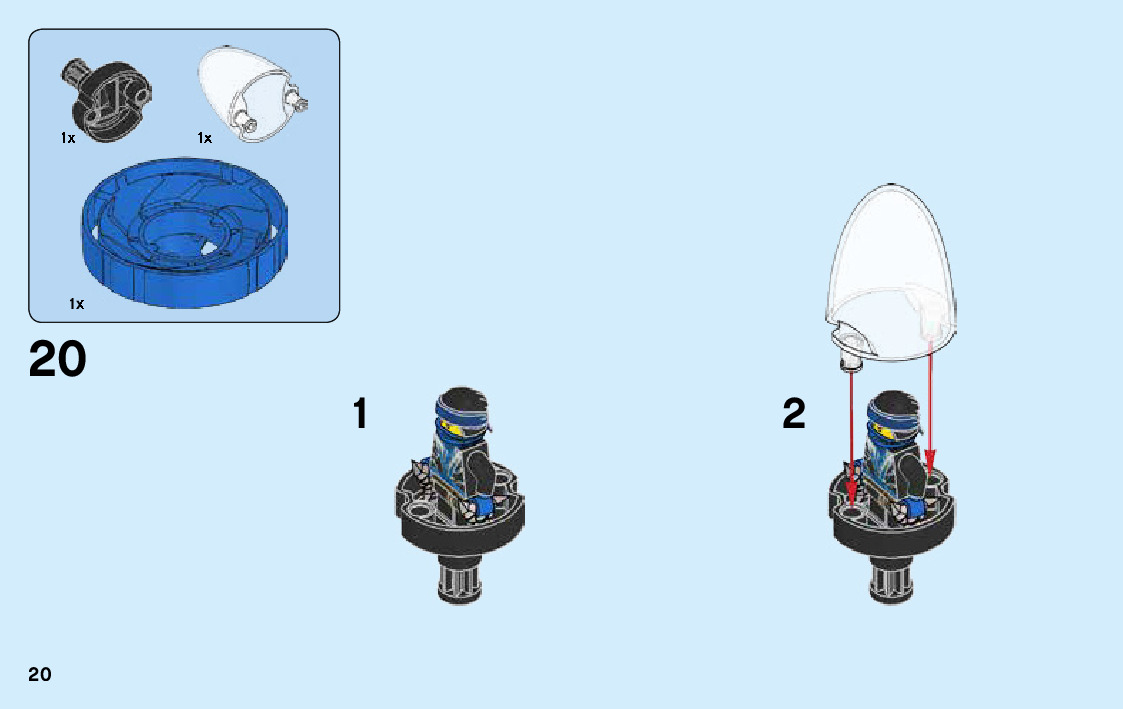 1x

1x

1x

20

1

2

20