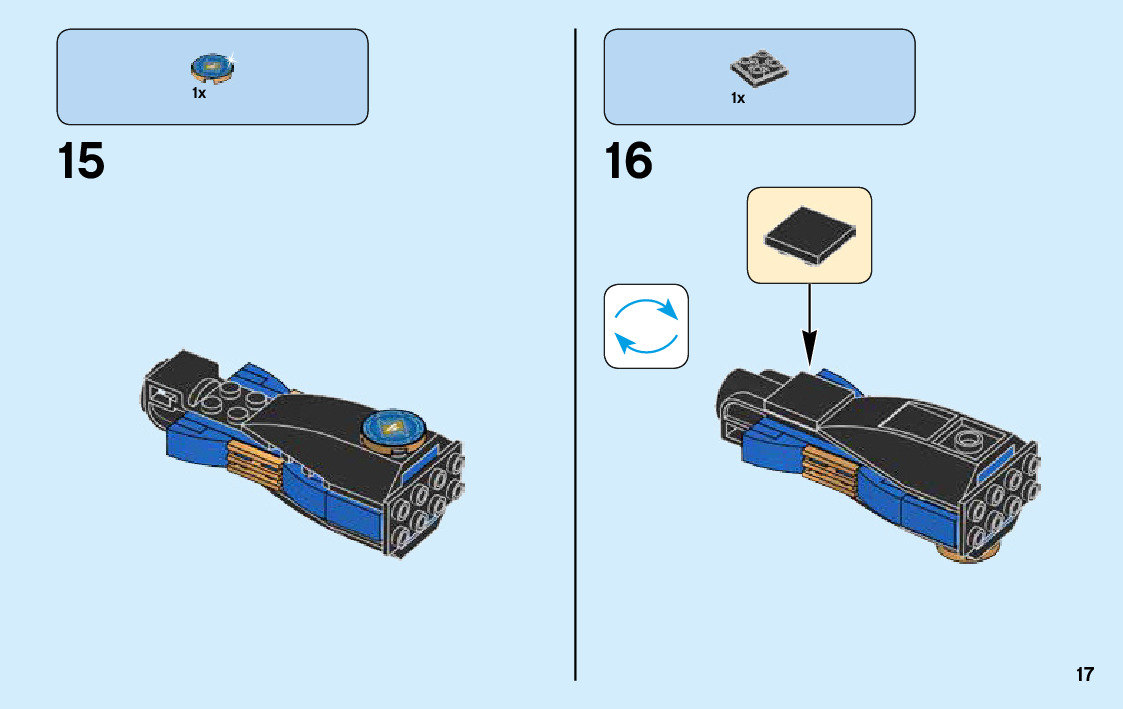 1x

15

1x

16

17