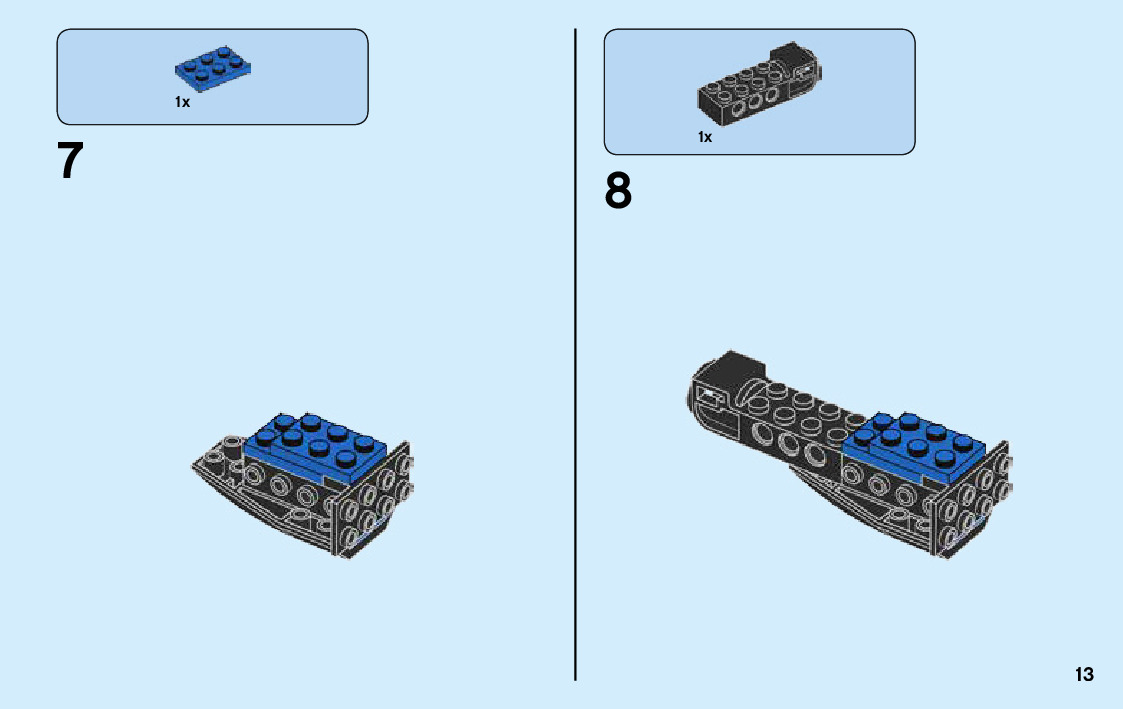 1x

7

1x

8

13