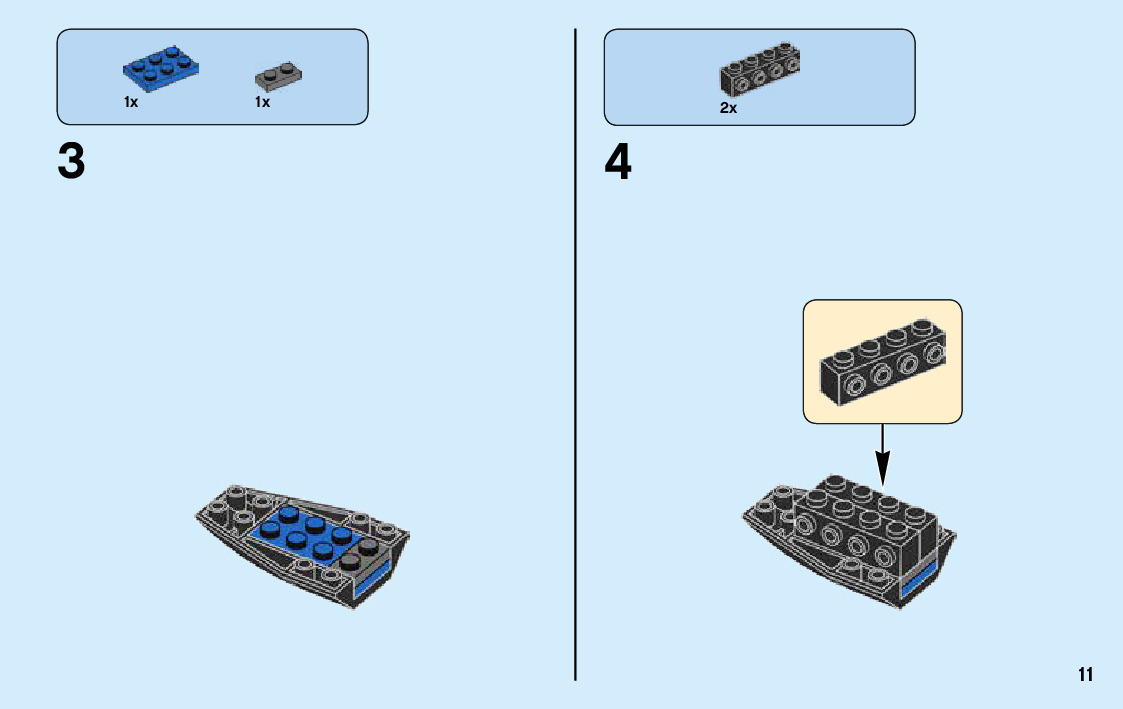 1x 1x

3

2x

4

11