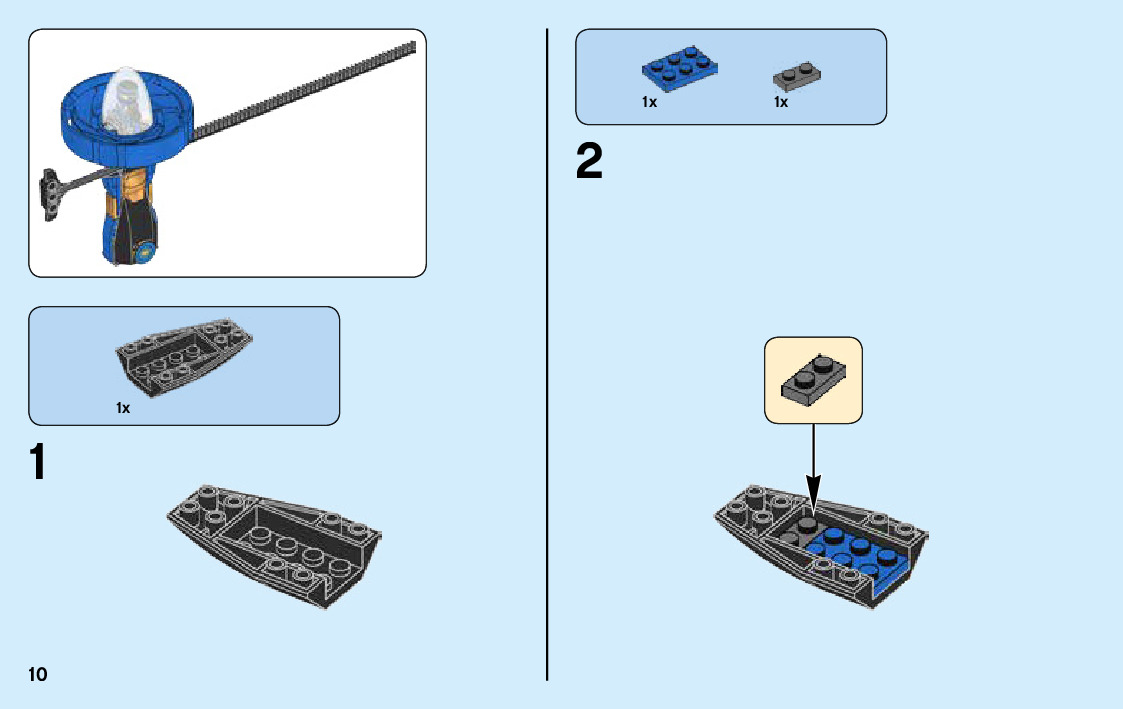 1x

1

10

1x

1x

2