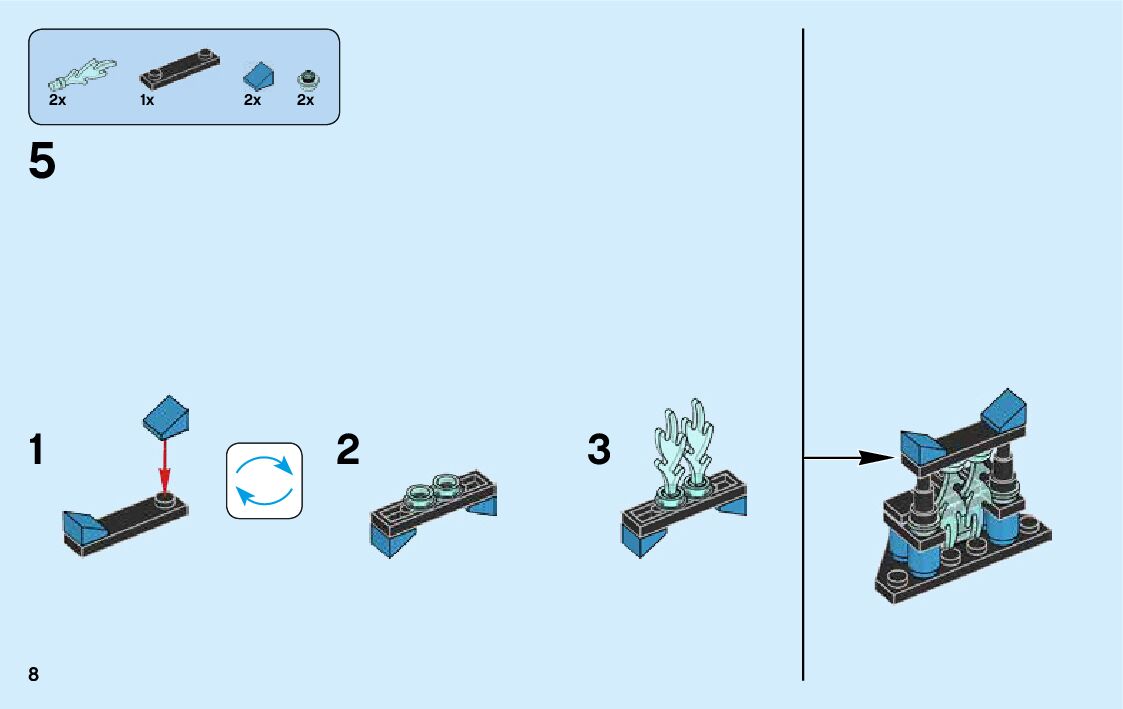 2x
1x
2x
2x

5

1

2

3

8