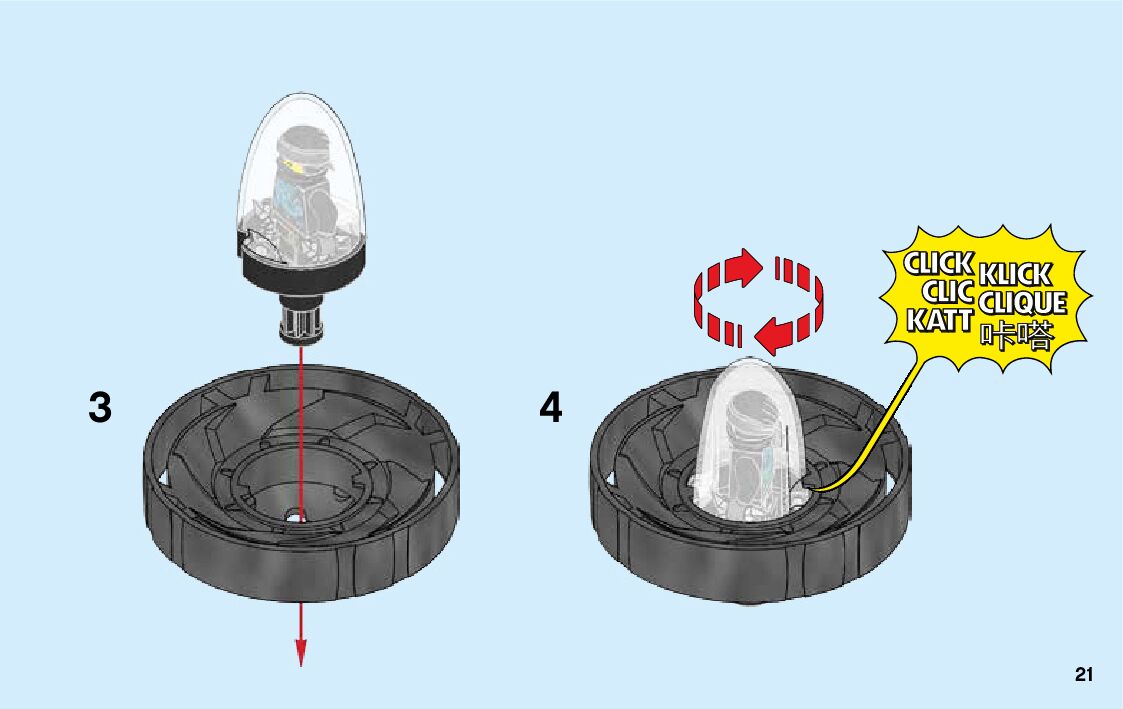 3

4

CLICK
CLIC
KATT
KLICK
CLIQUE
咔嗒

21