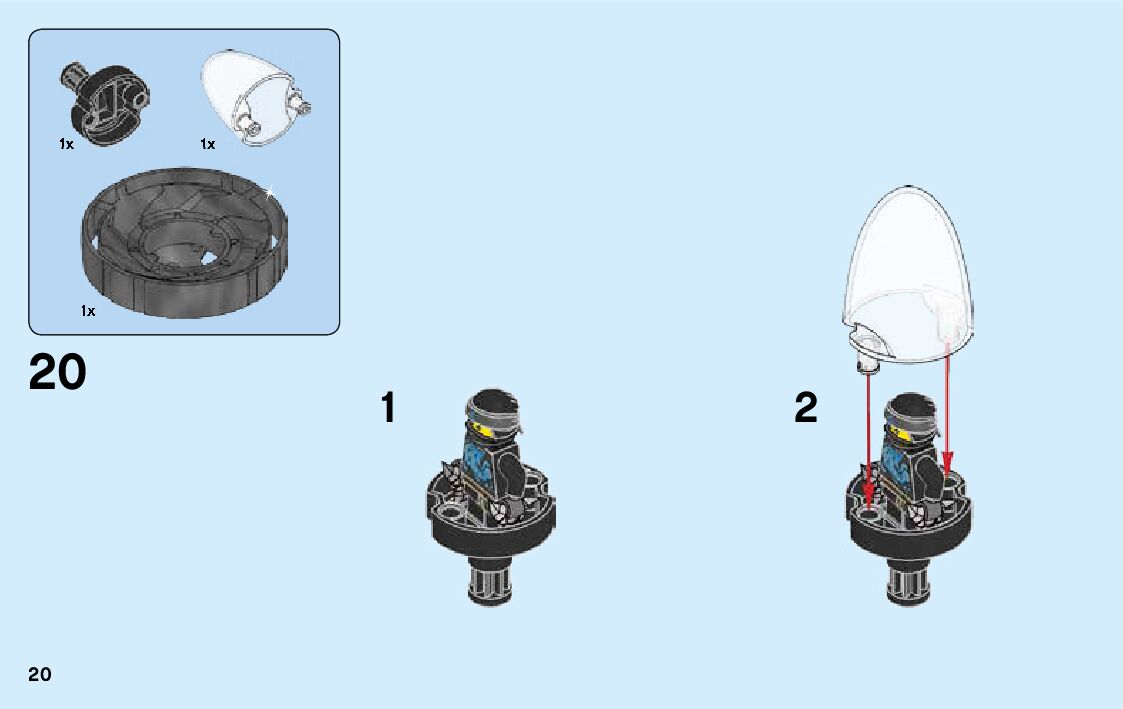 1x
1x
1x

20

1

2

20