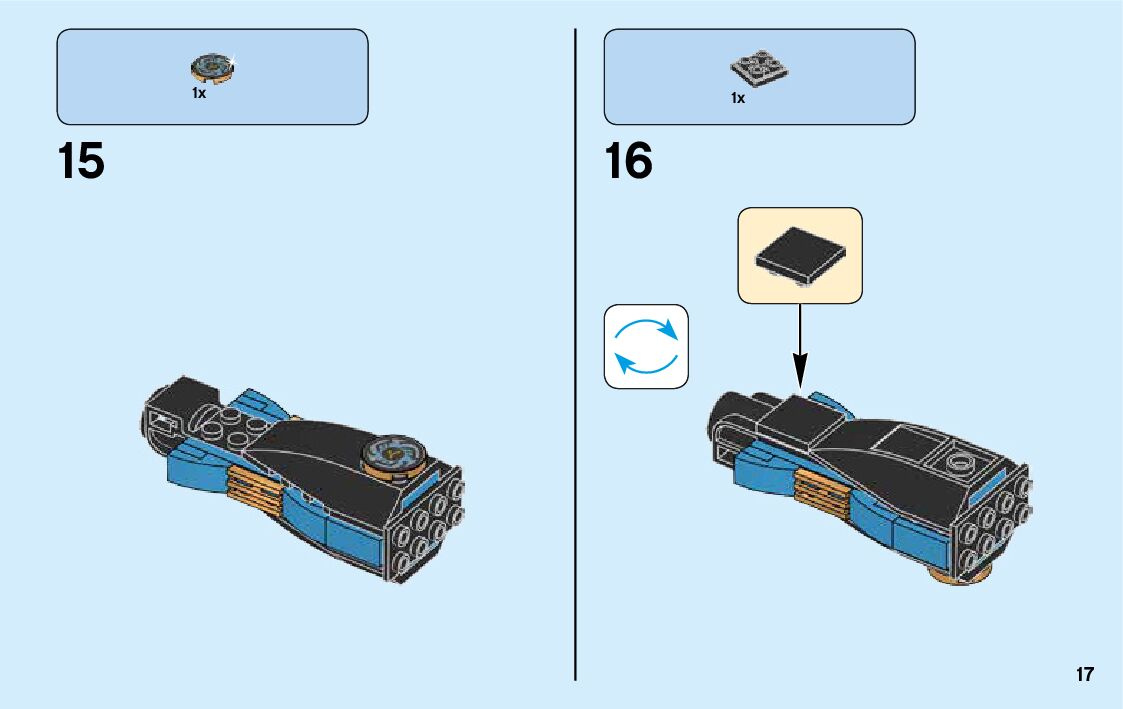 1x

15

1x

16

17