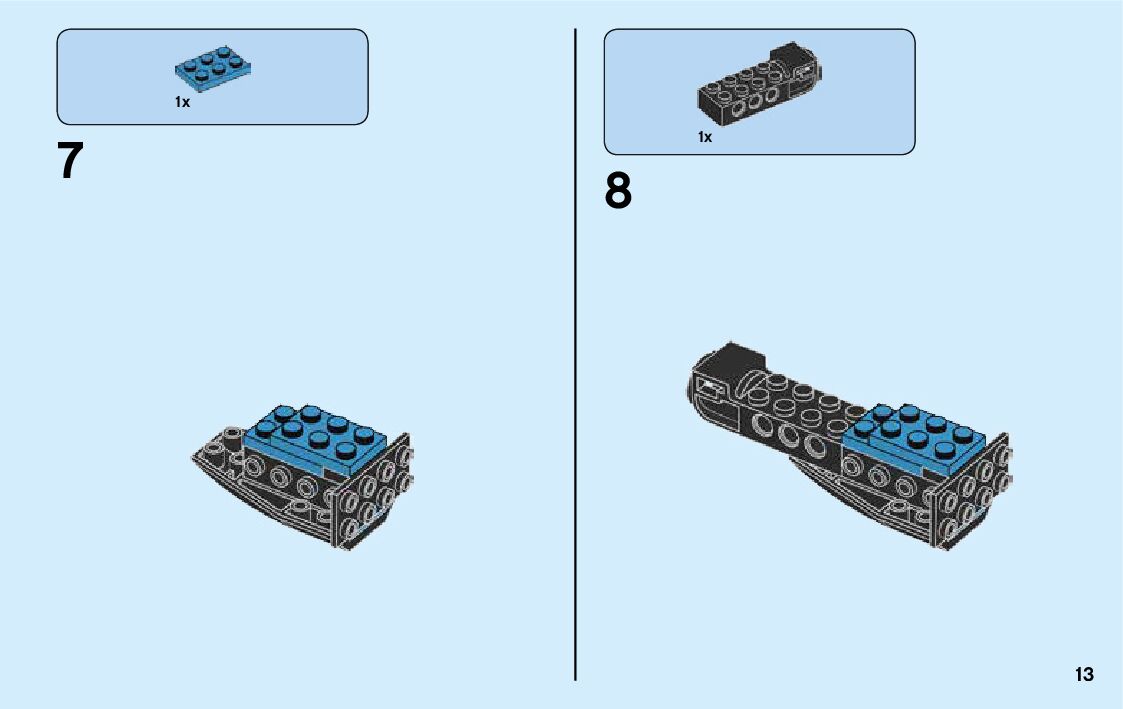 1x

7

1x

8

13