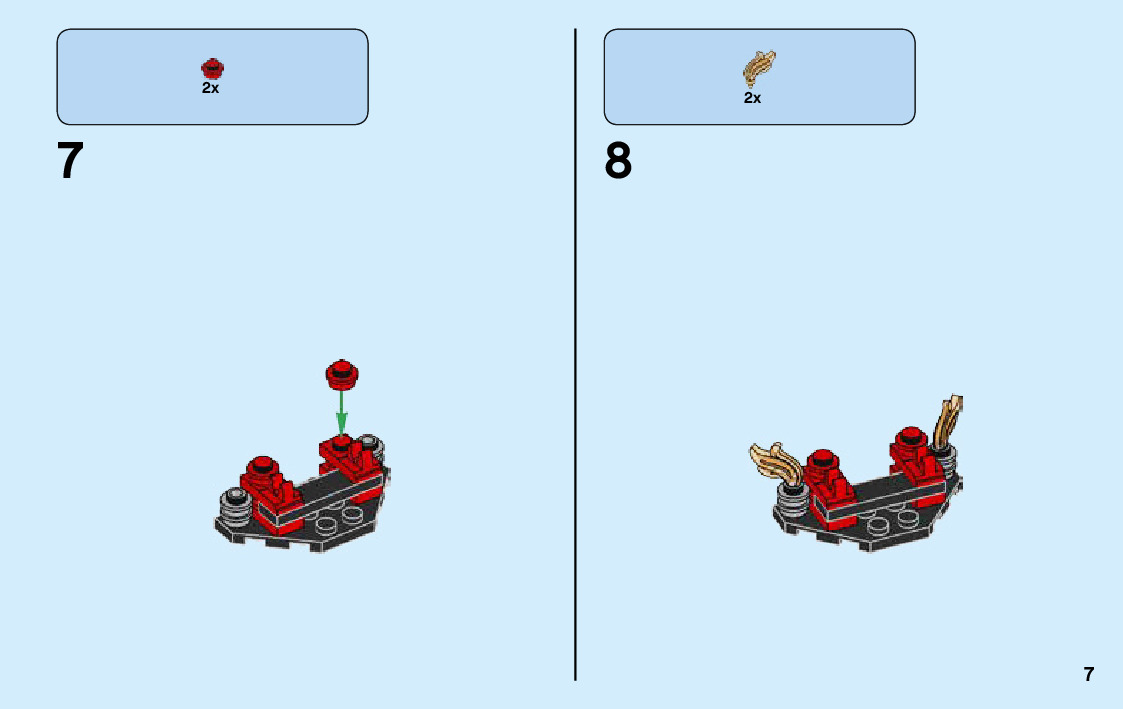 2x

7

2x

8

7