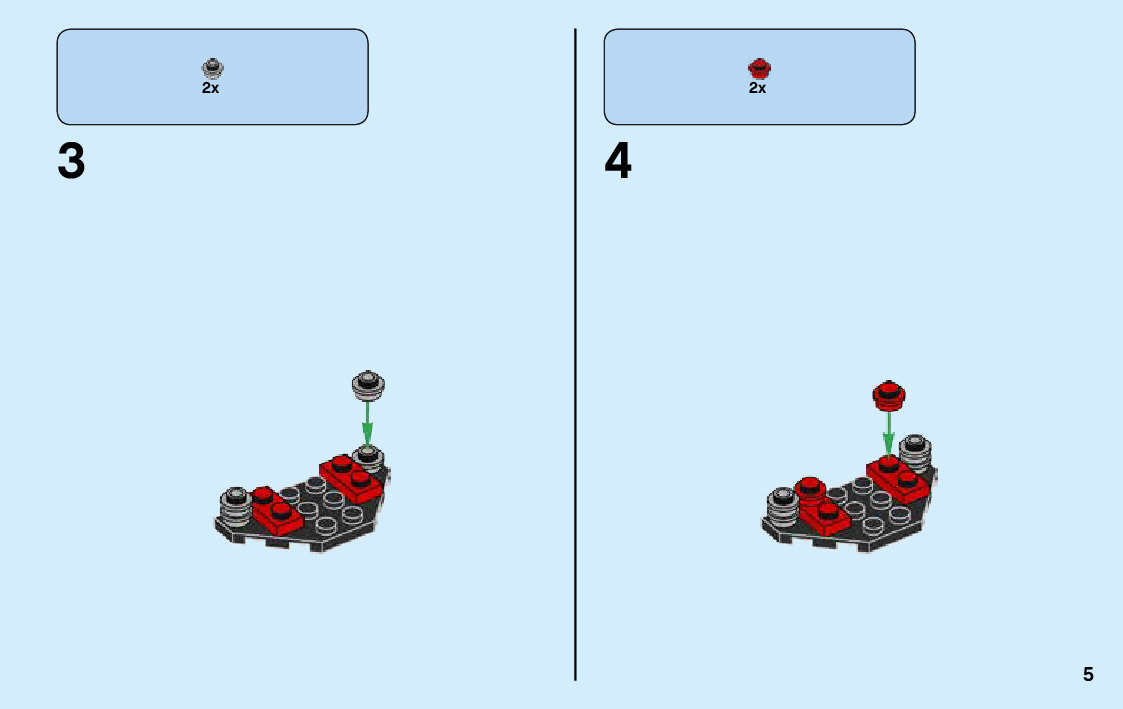 2x

3

2x

4

5