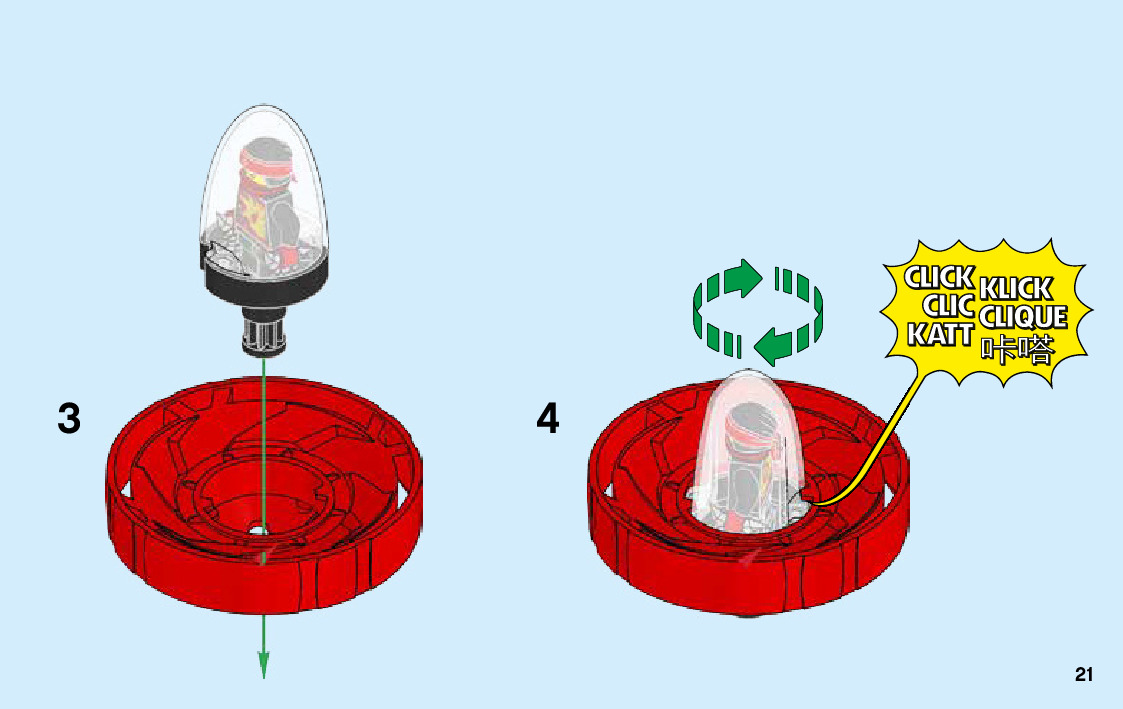 3

4

CLICK
CLIC
KATT
KLICK
CLIQUE
咔嗒

21