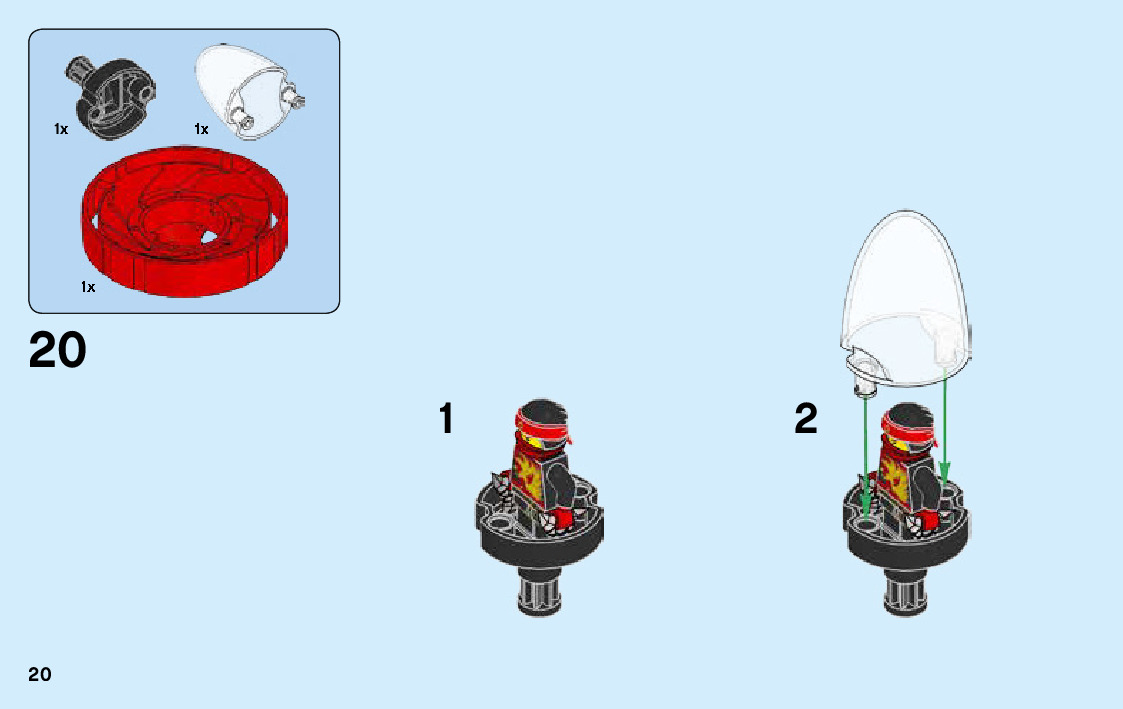 1x

1x

1x

20

1

2

20