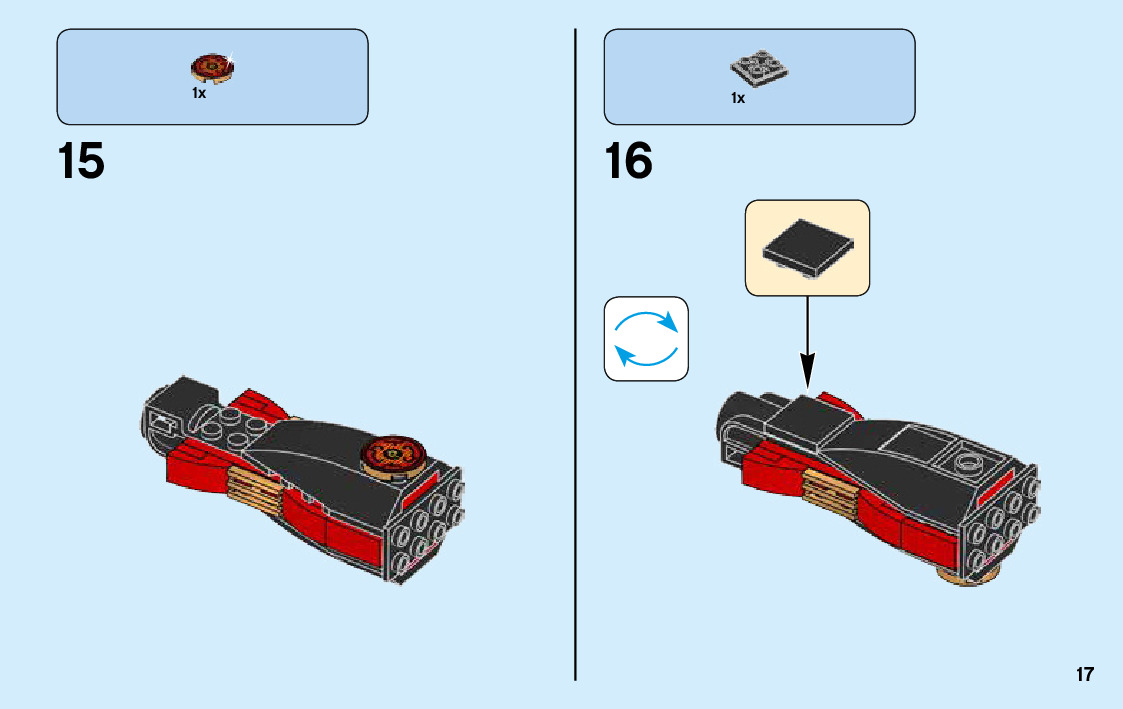 1x

15

1x

16

17