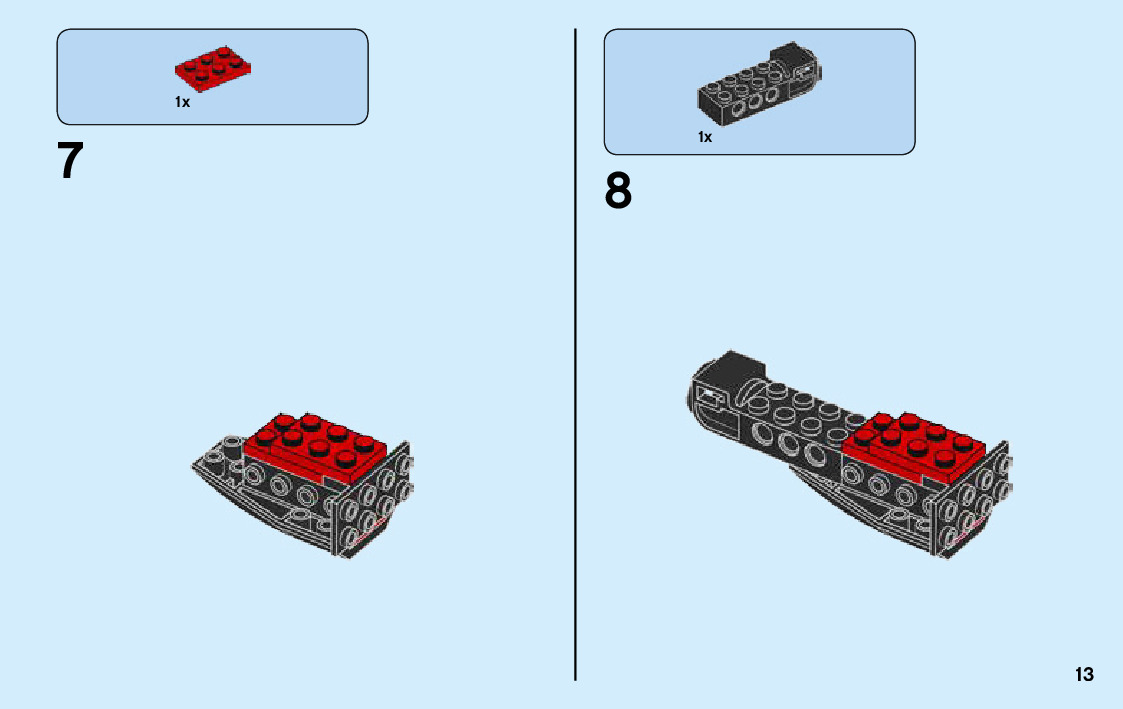 1x

7

1x

8

13