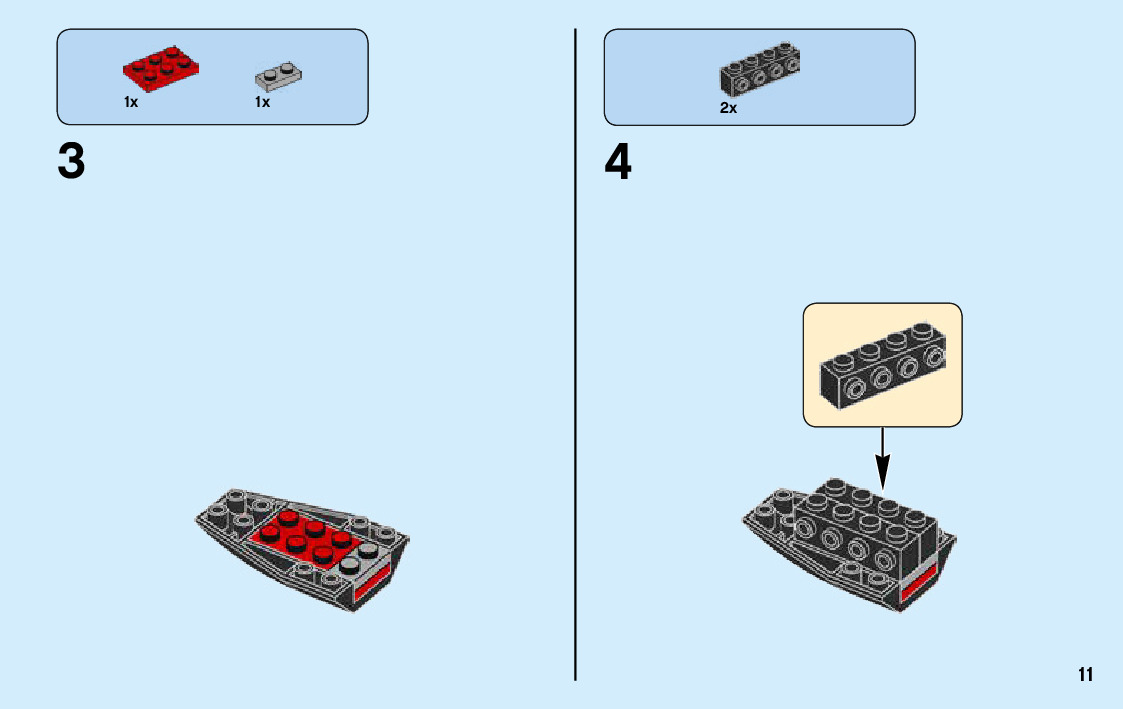 1x 1x

3

2x

4

11