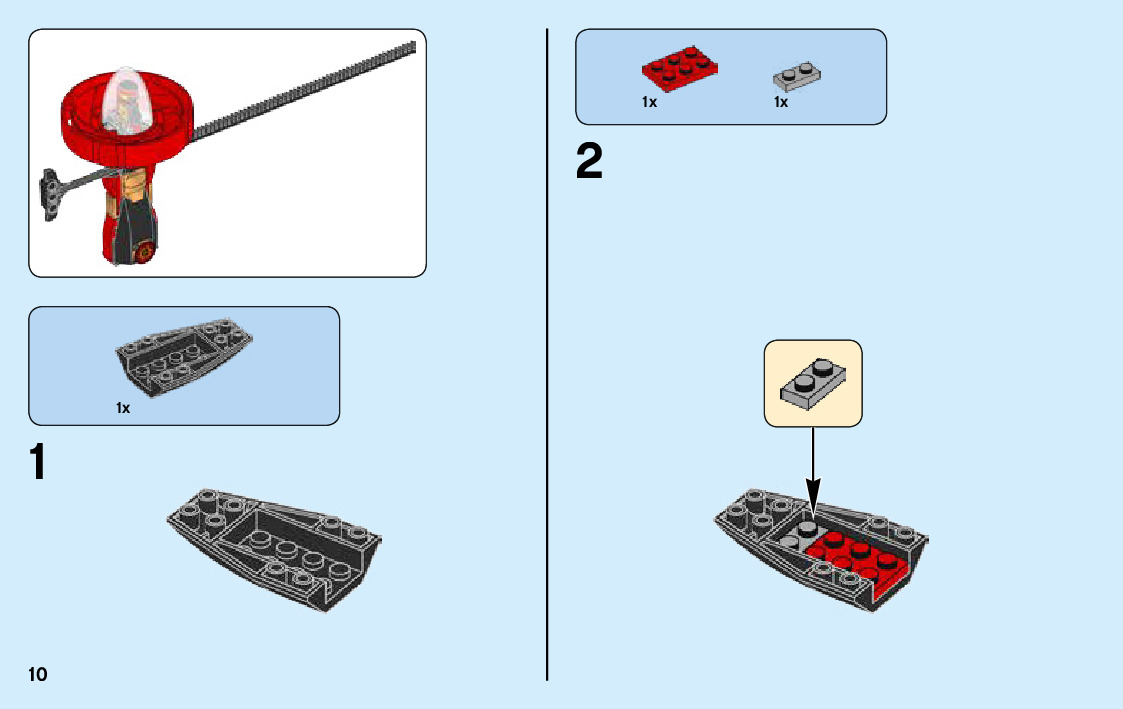 1x

1

10

1x 1x

2