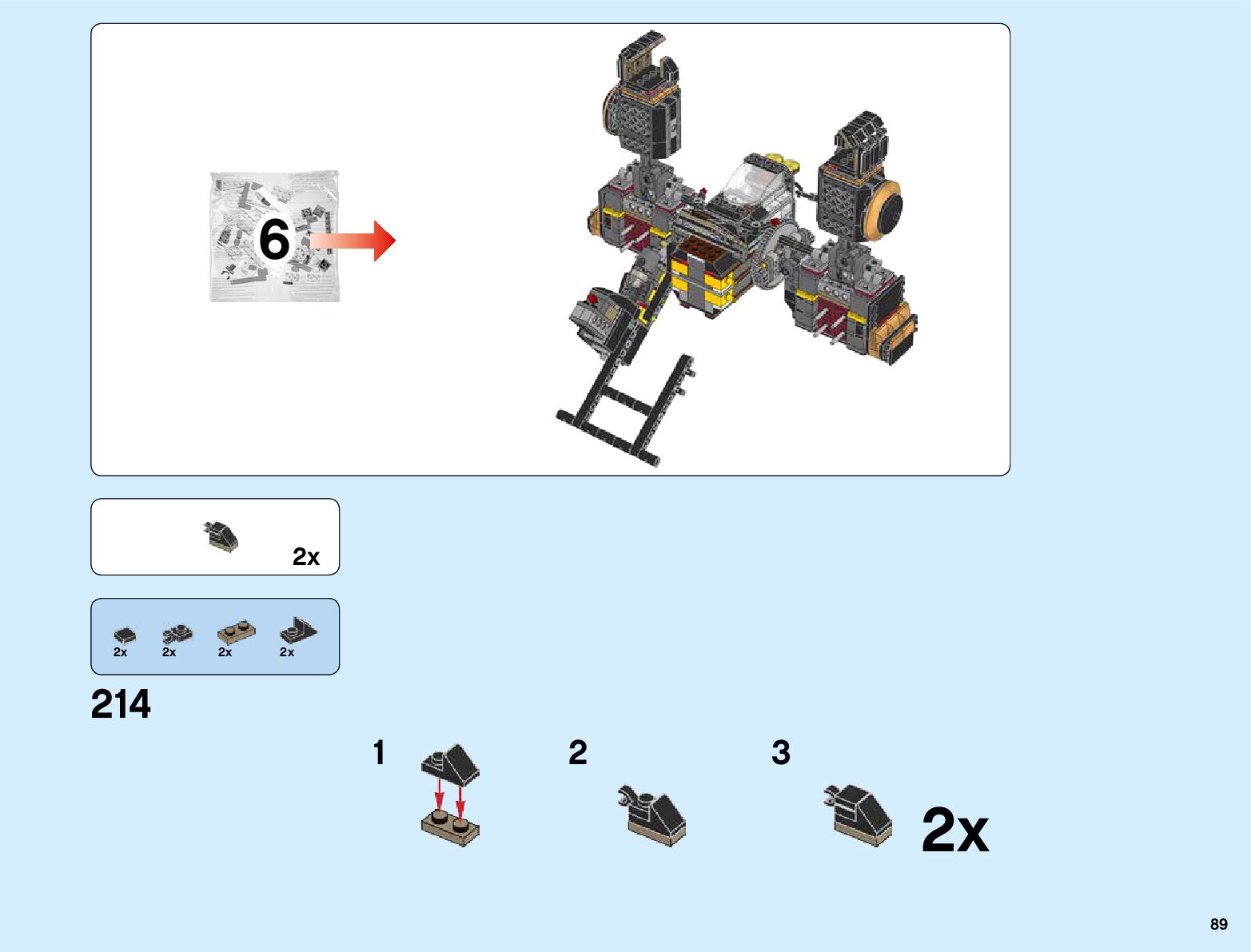 6

2x

2x
2x
2x
2x

214

1

2

3

2x

89