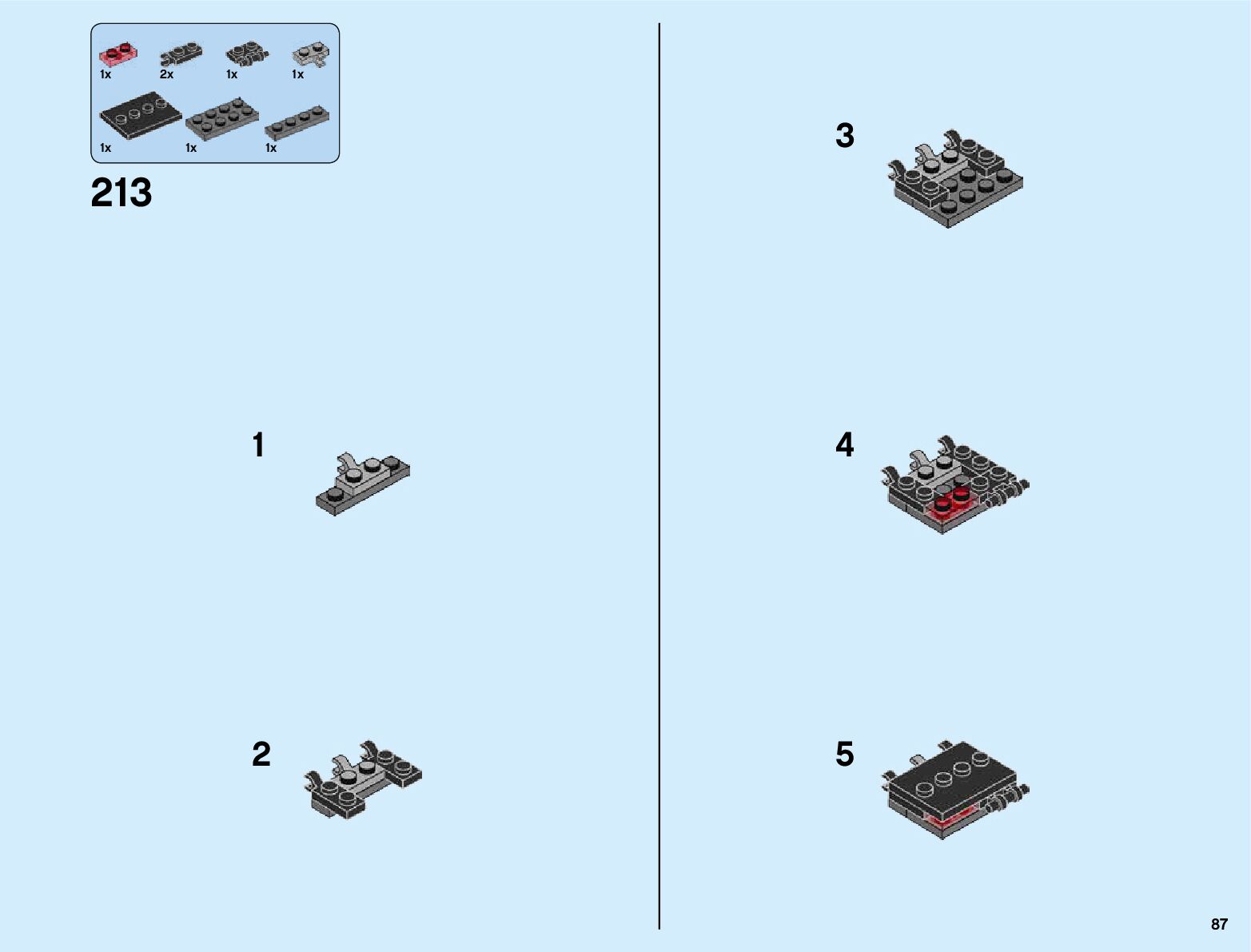 1x 2x 1x 1x

1x 1x 1x

213

1

2

3

4

5

87