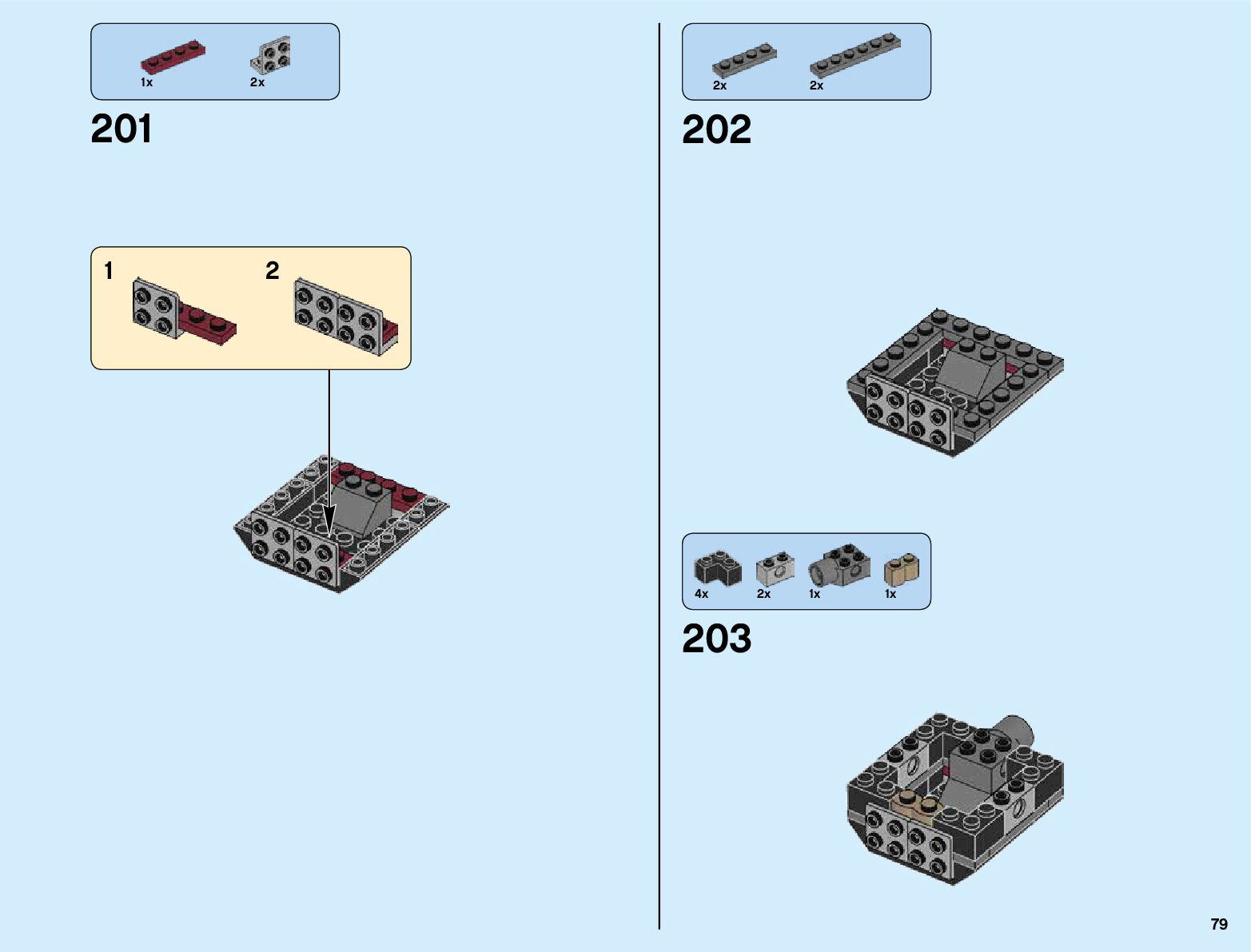 1x 2x

201

1 2

2x 2x

202

4x 2x 1x 1x

203

79