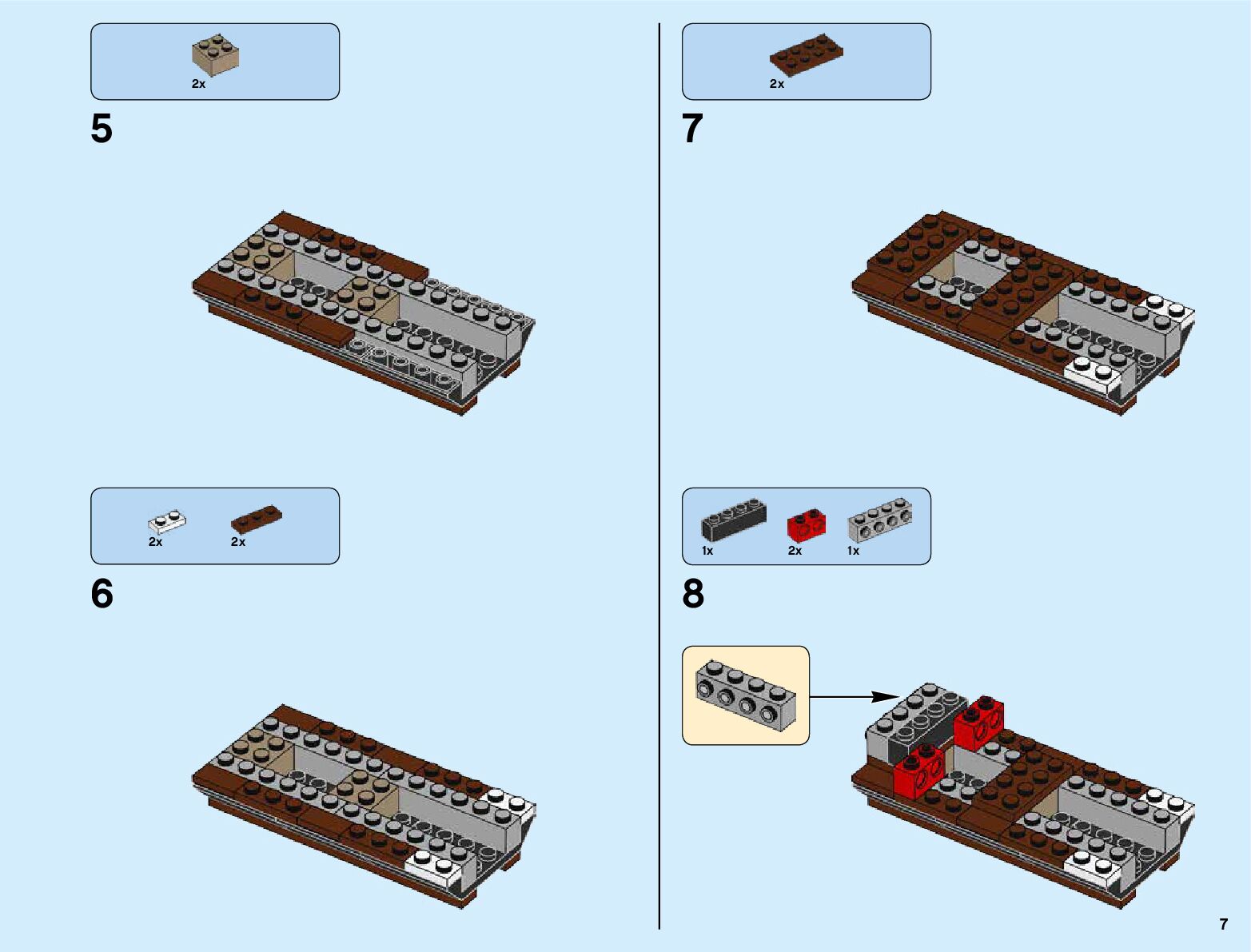 2x

5

2x 2x

6

2x

7

1x 2x 1x

8

7