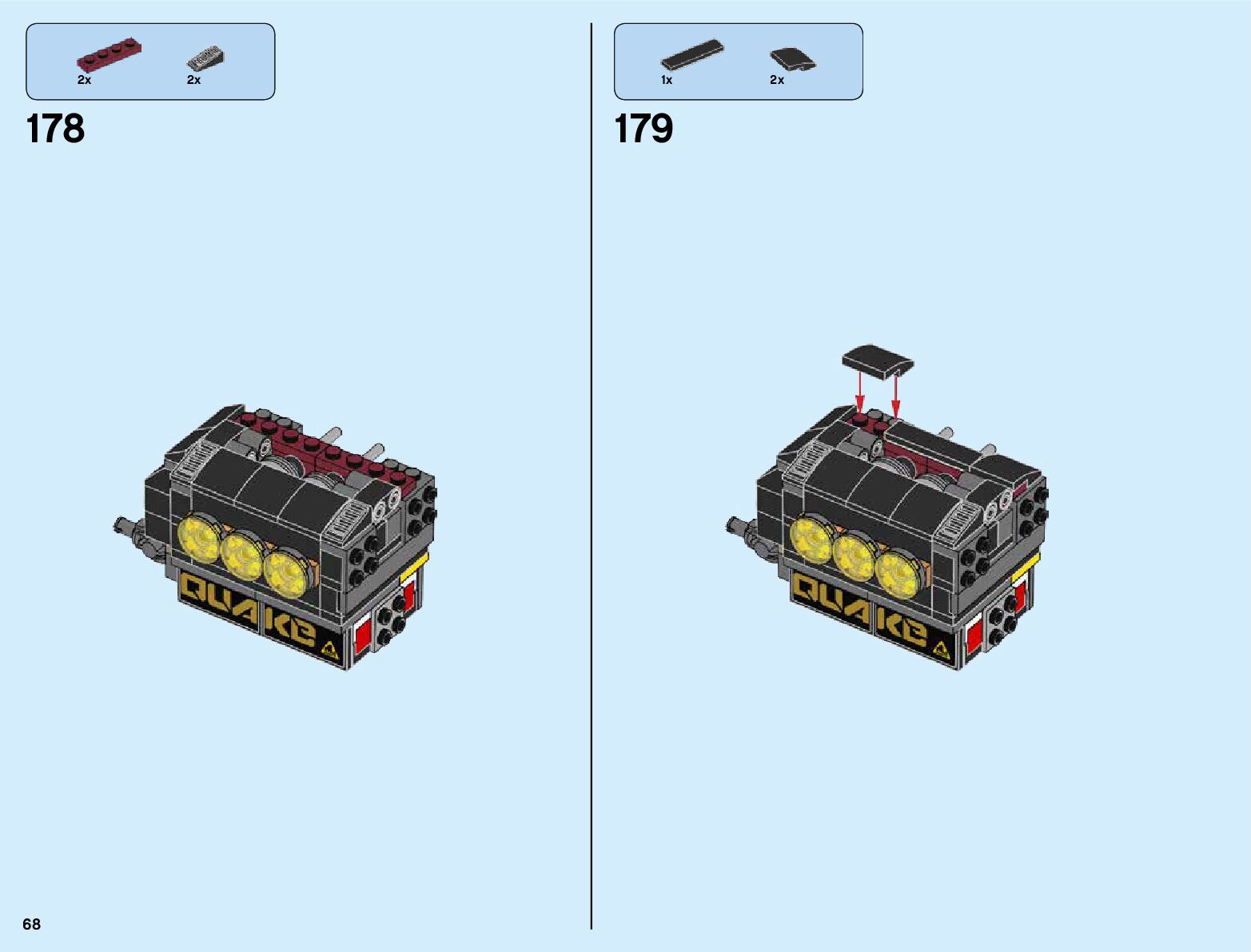 2x 2x

178

QUAKE

1x 2x

179

QUAKE

68