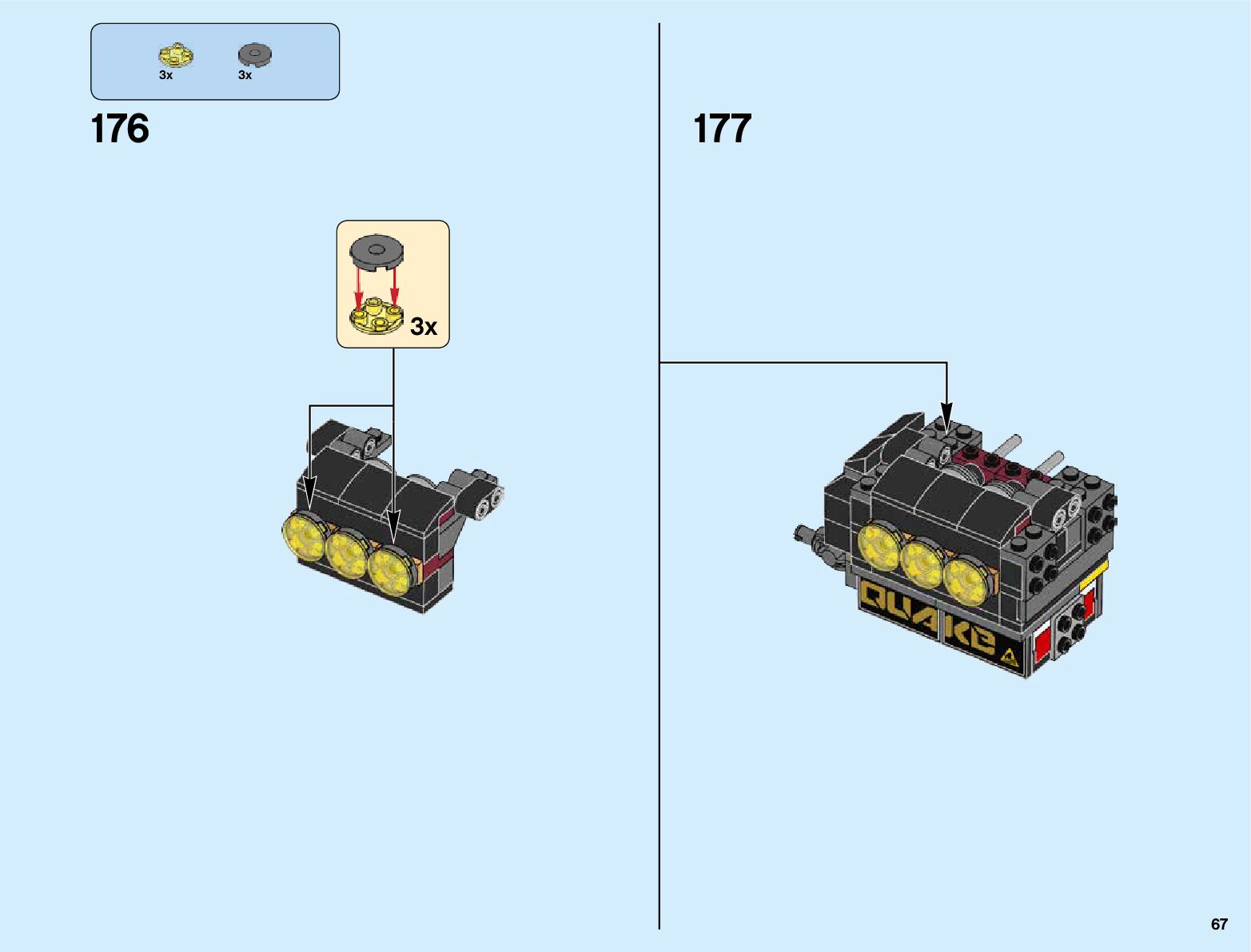 3x
3x

176

3x

177

QUAKE

67