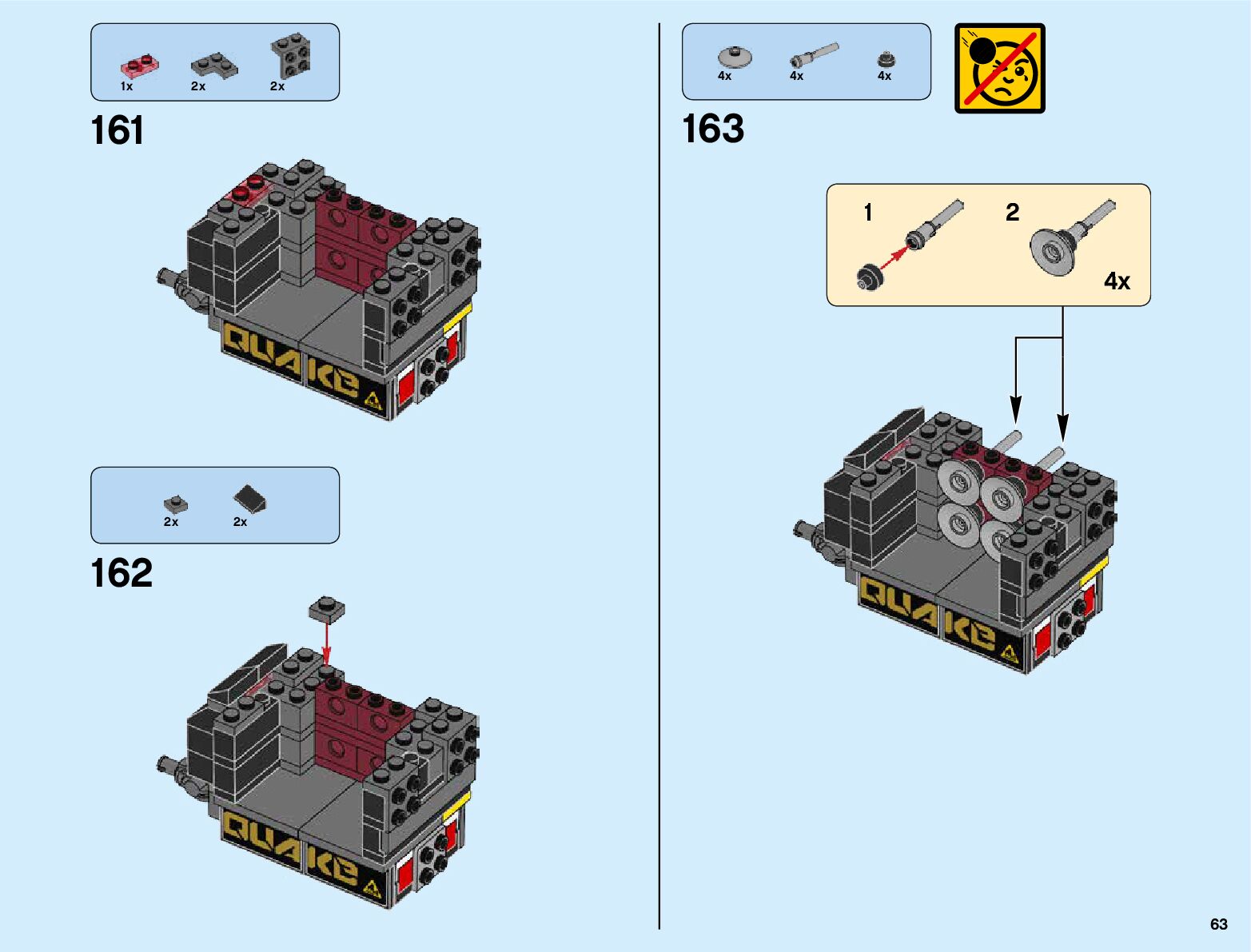 1x 2x 2x

161

QUAKE

2x 2x

162

QUAKE

4x 4x 4x

163

1

2

4x

QUAKE

63