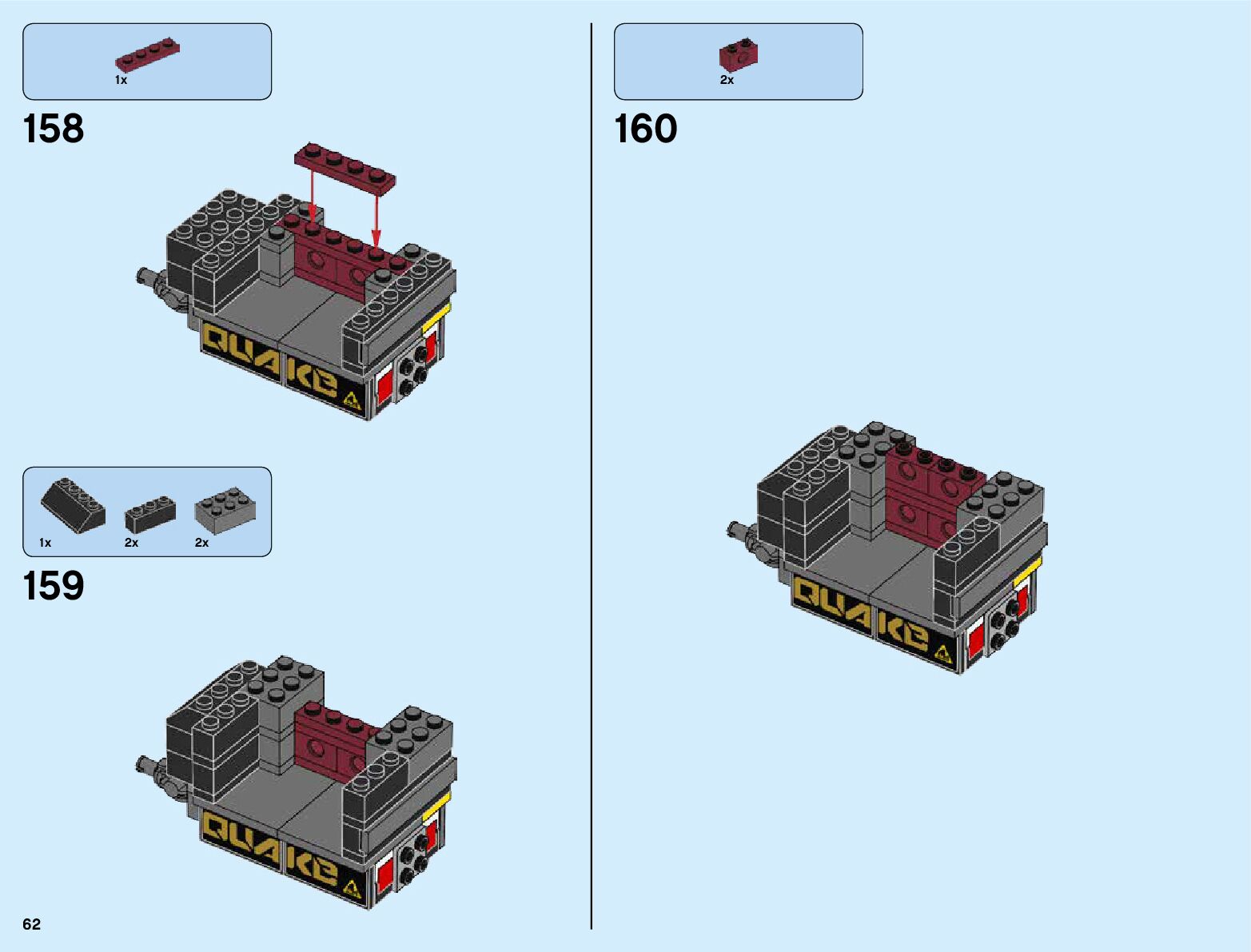 1x

158

QUAKE

1x 2x 2x

159

QUAKE

62

2x

160

QUAKE