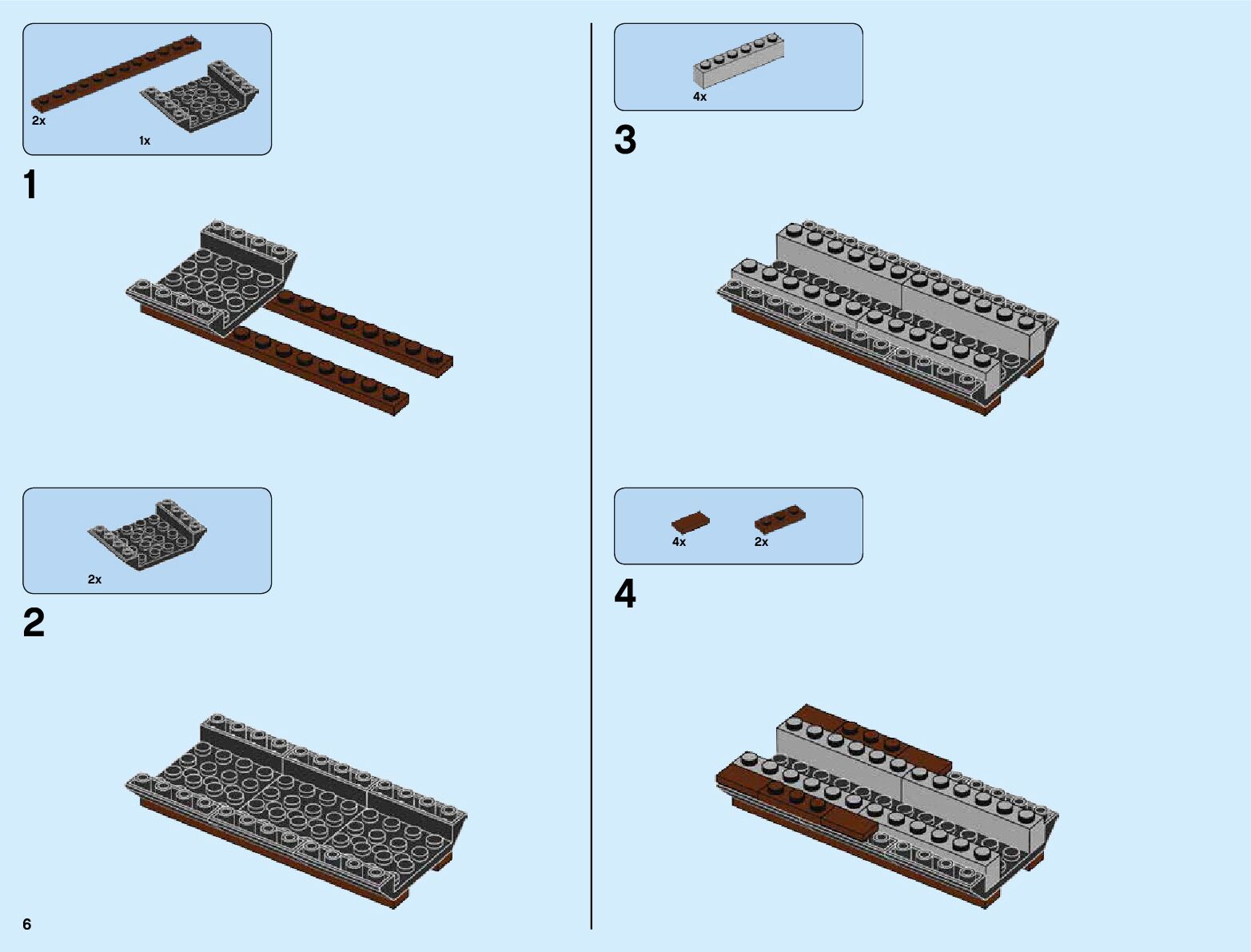 2x

1x

1

2x

2

6

4x

3

4x

2x

4