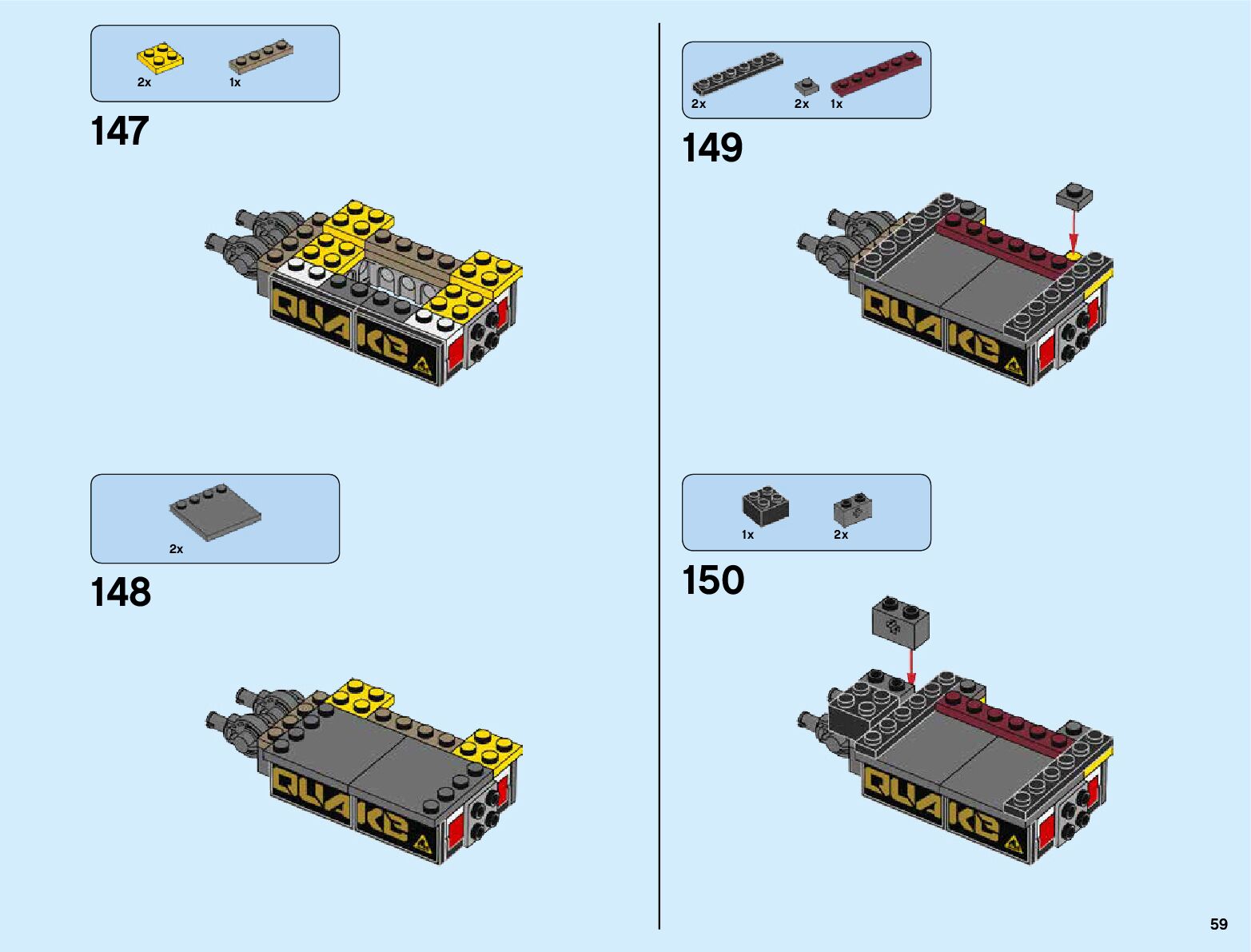 2x 1x

147

QUAKE

2x

148

QUAKE

2x 2x 1x

149

QUAKE

1x 2x

150

QUAKE

59