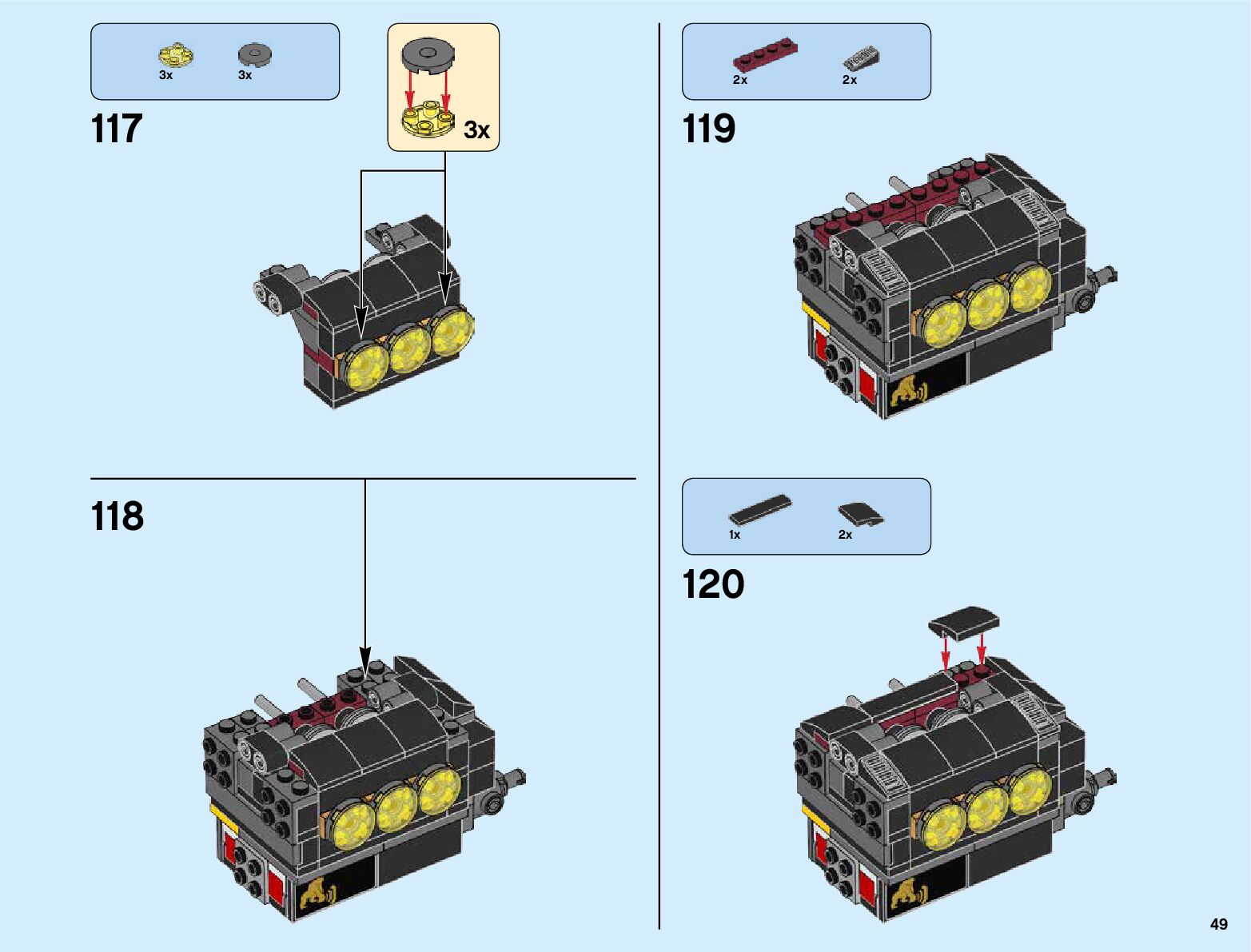 3x 3x

117

3x

118

2x 2x

119

1x 2x

120

49