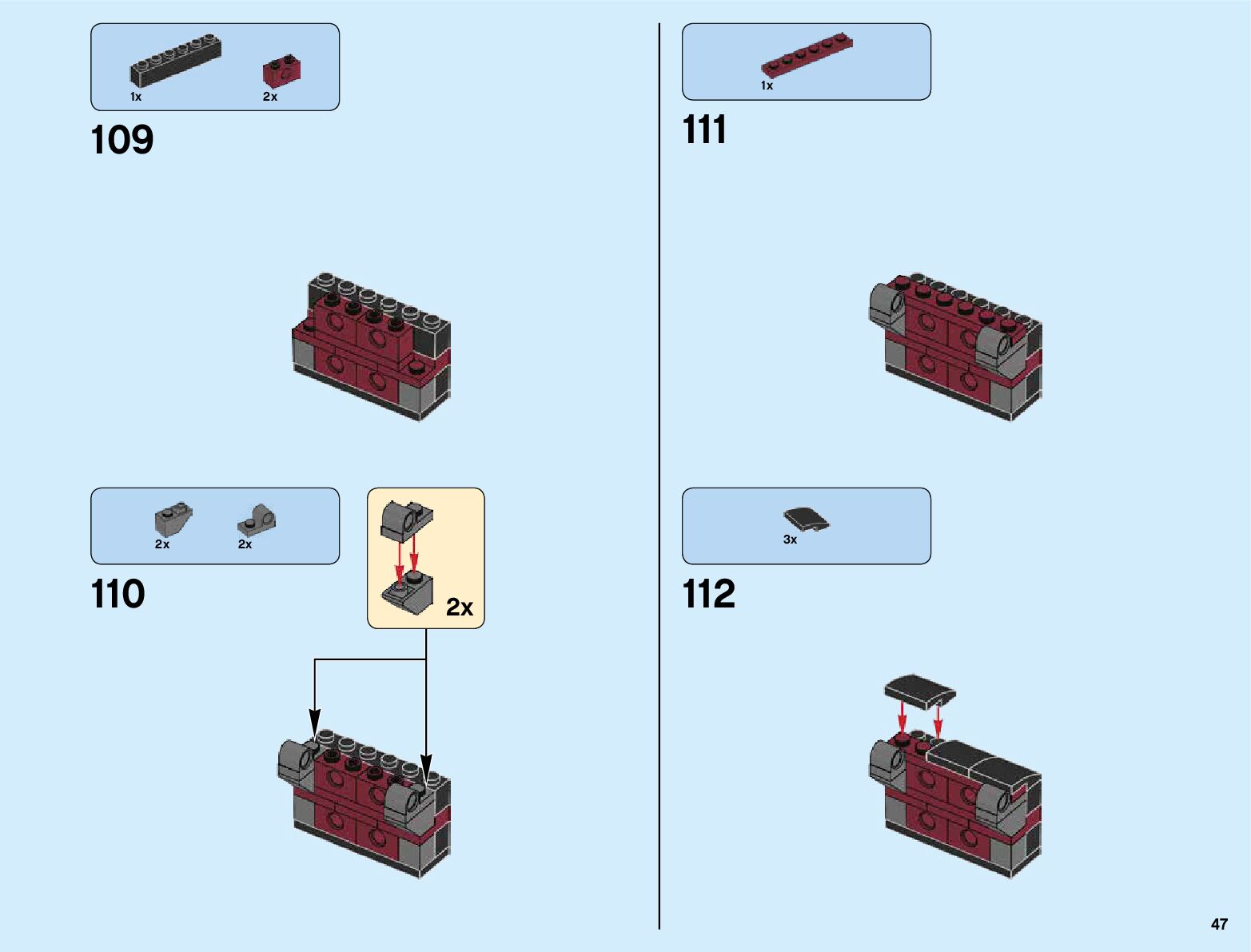 1x
2x

109

2x
2x

110

2x

1x

111

3x

112

47