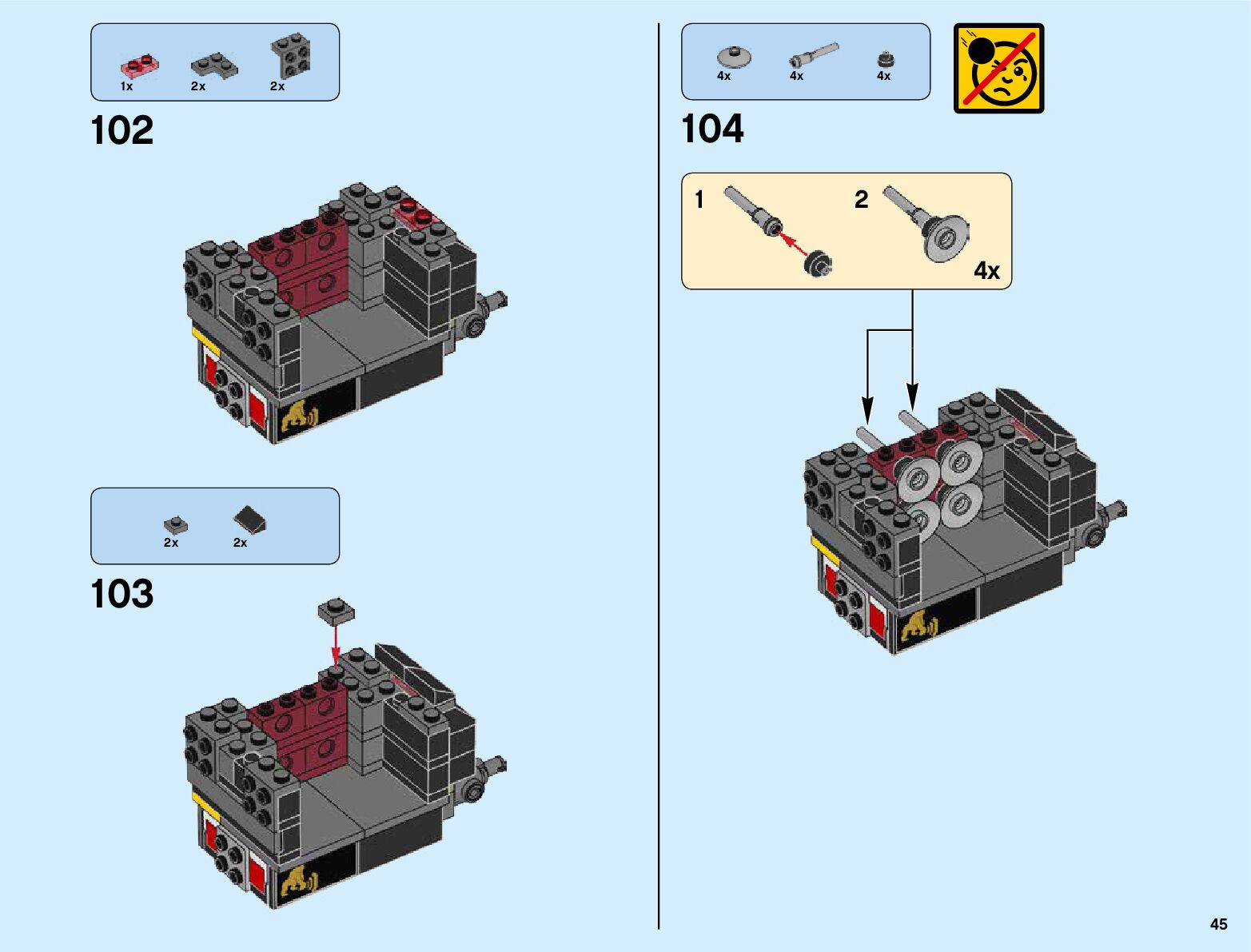 1x 2x 2x

102

2x 2x

103

4x 4x 4x

104

1

2

4x

45