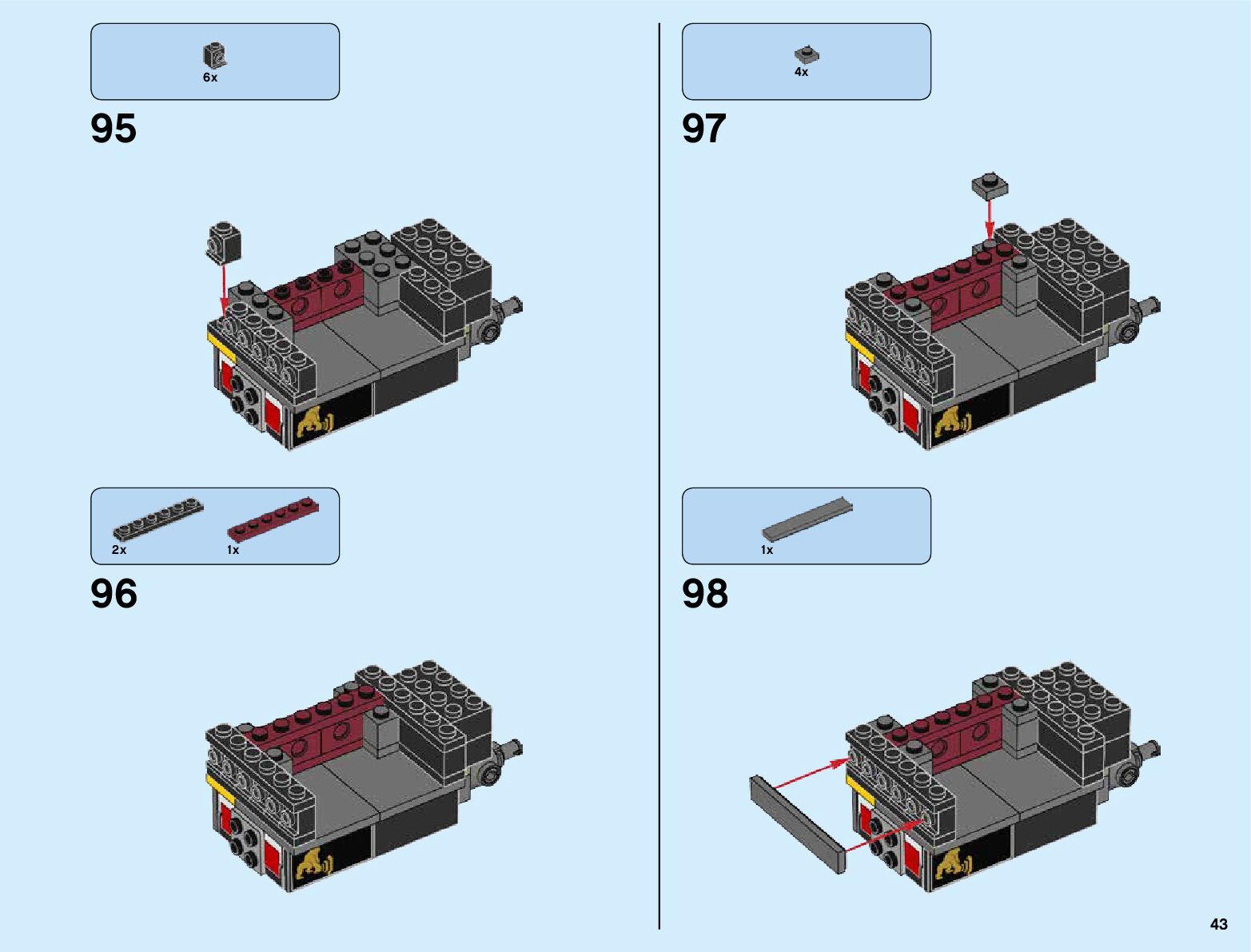 6x

95

2x 1x

96

4x

97

1x

98

43