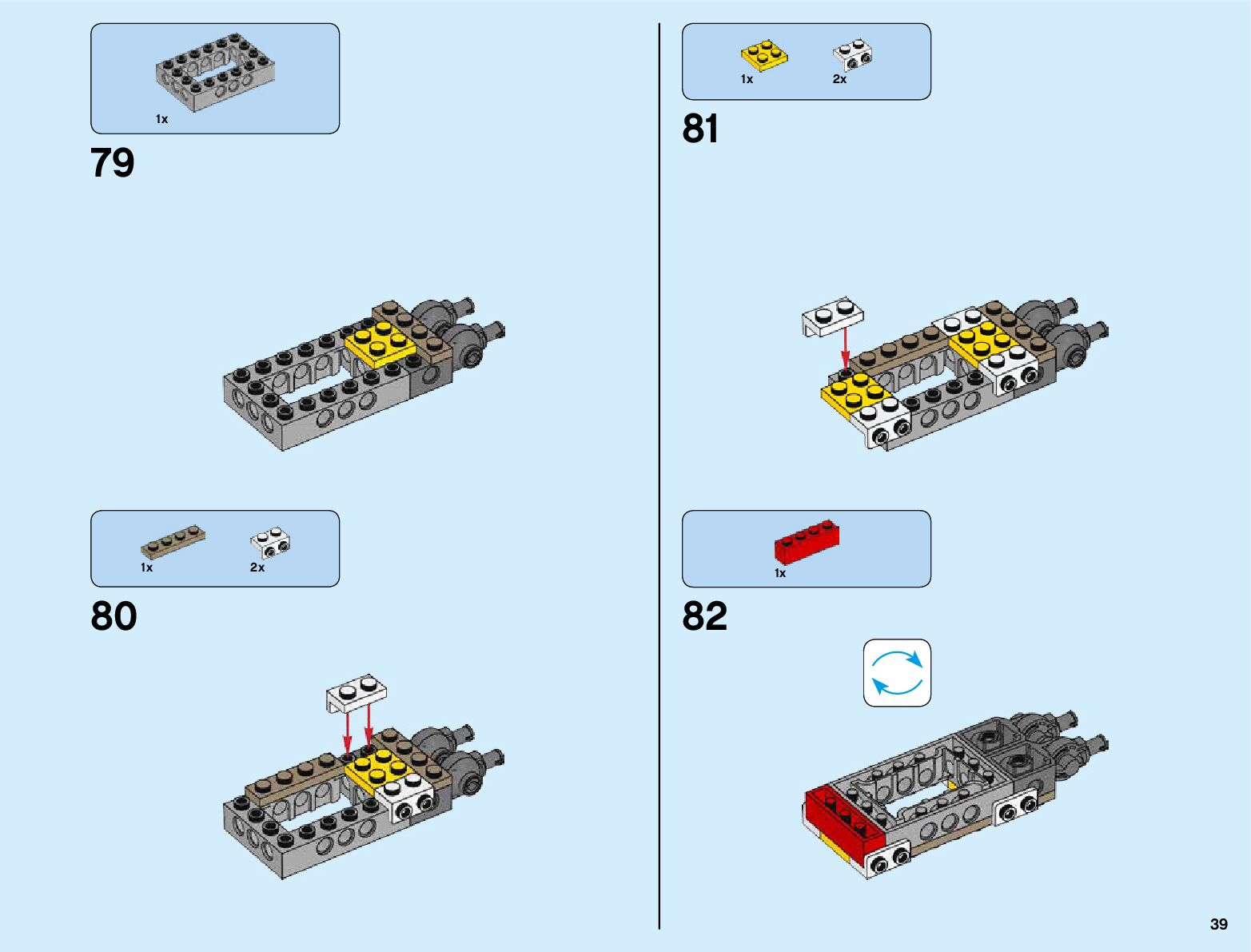 1x

79

1x 2x

80

1x 2x

81

1x

82

39