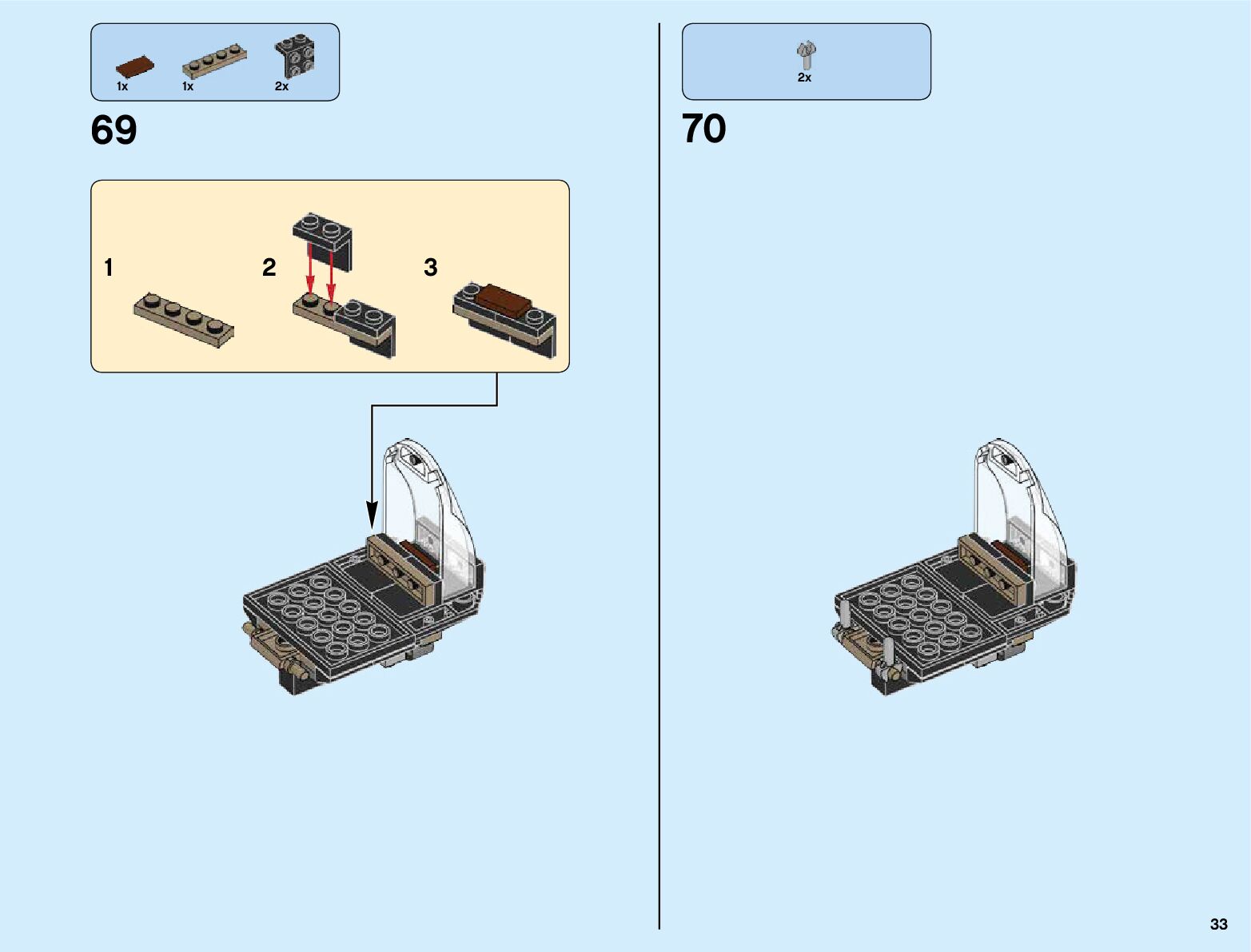 1x 1x 2x

69

1

2

3

2x

70

33