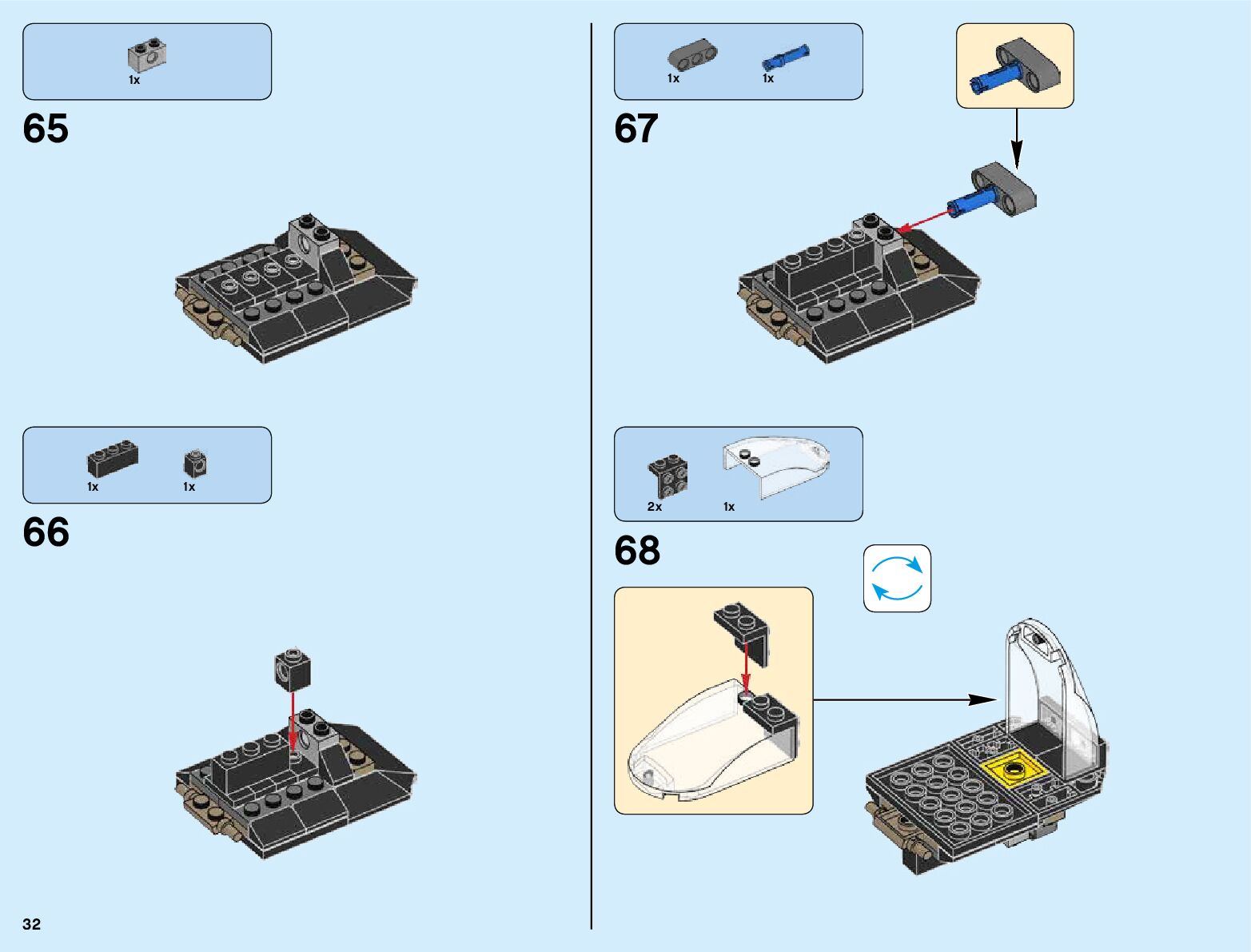 1x

65

1x 1x

66

32

1x 1x

67

2x 1x

68