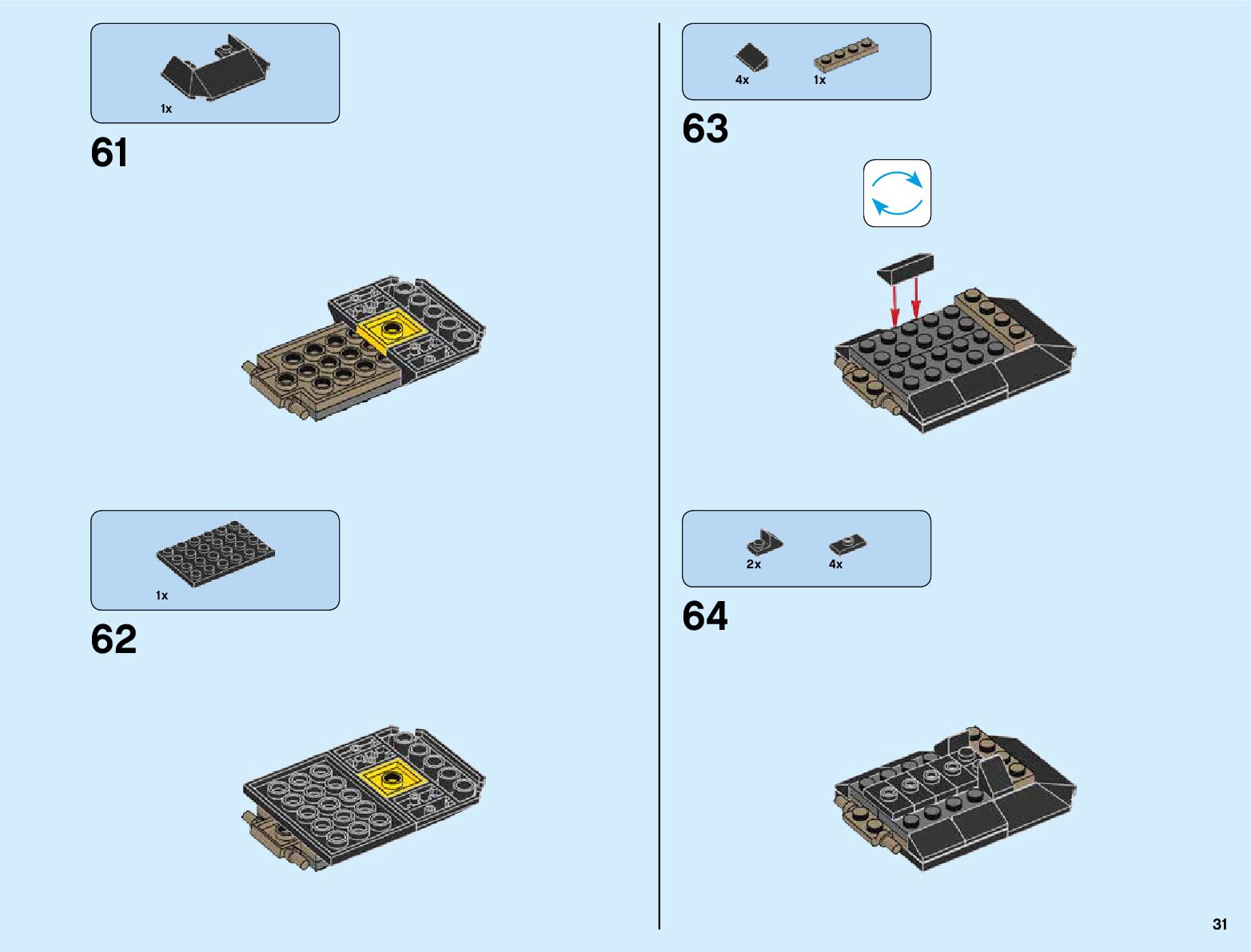 1x

61

1x

62

4x 1x

63

2x 4x

64

31