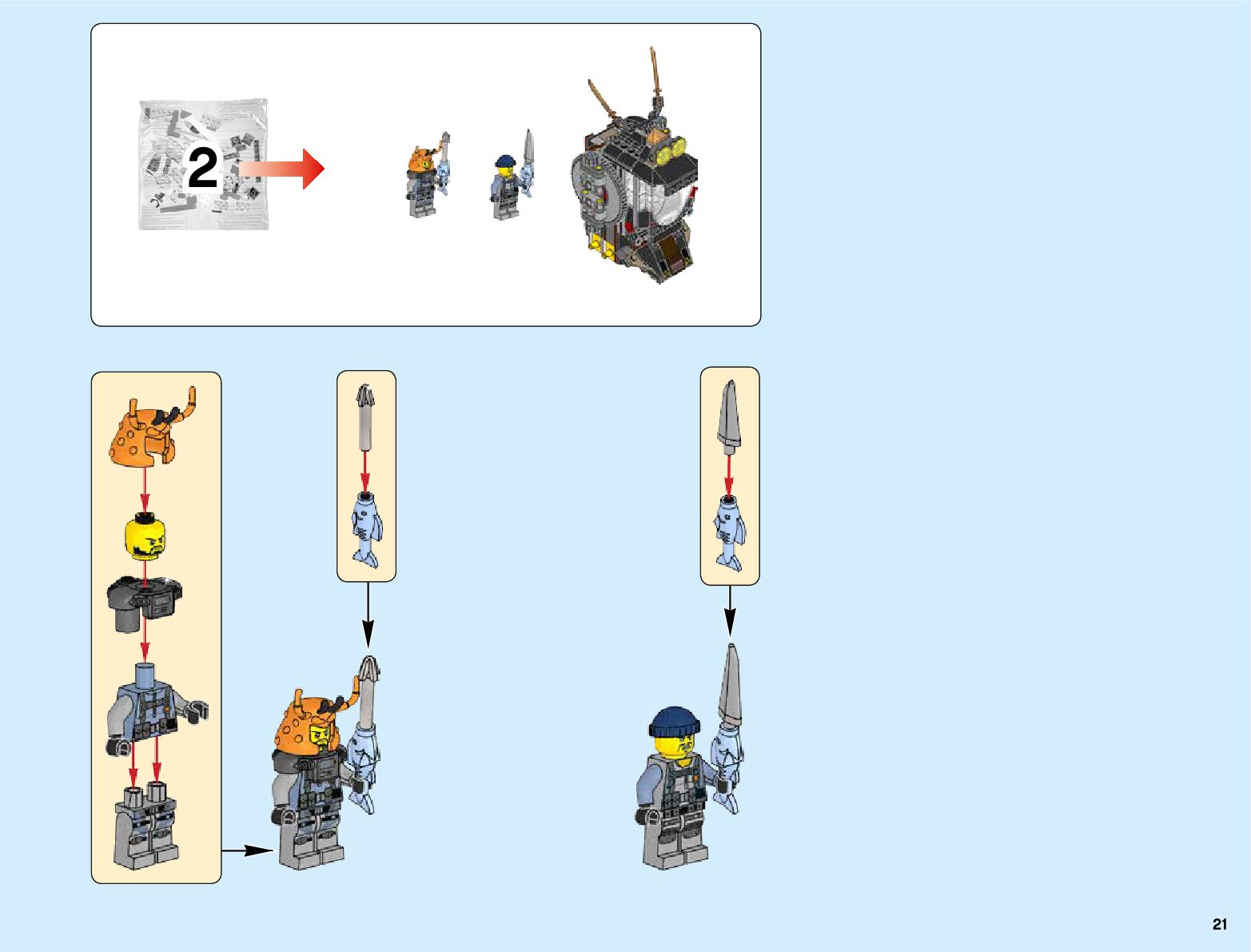 2

21